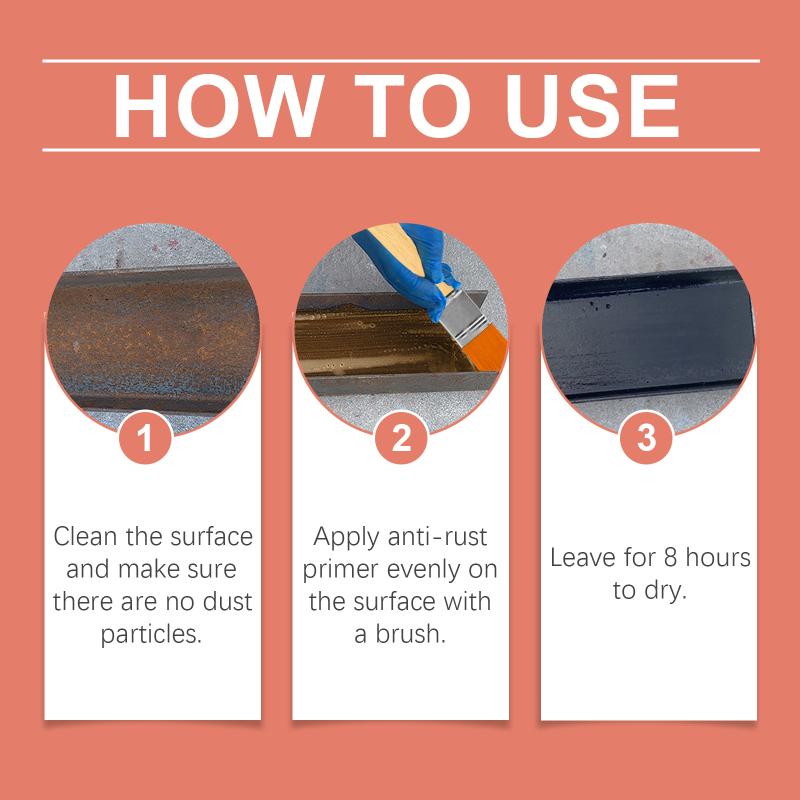 HOW TO USE

1

Clean the surface and make sure there are no dust particles.

2

Apply anti-rust primer evenly on the surface with a brush.

3

Leave for 8 hours to dry.