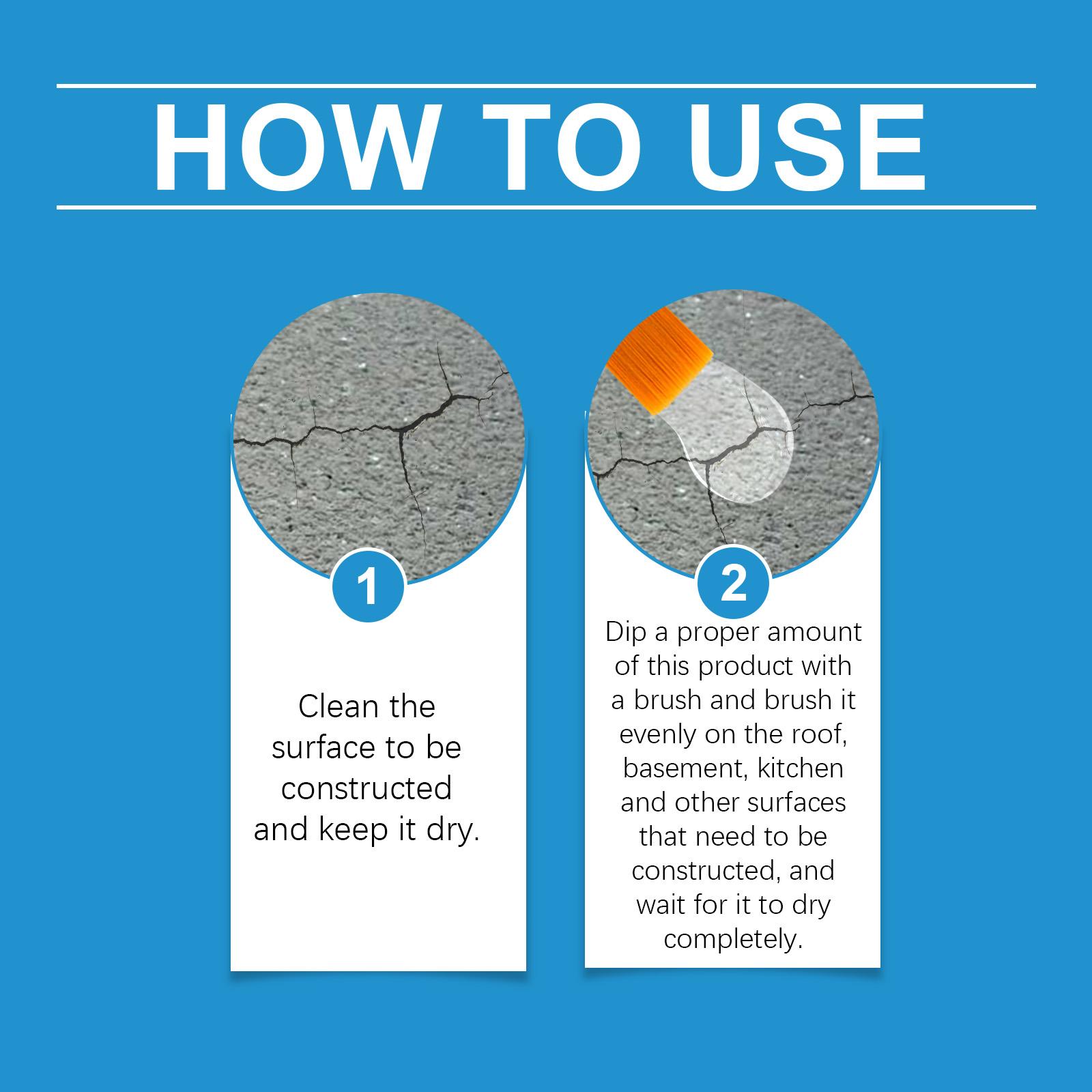 HOW TO USE

1

Clean the surface to be constructed and keep it dry.

2

Dip a proper amount of this product with a brush and brush it evenly on the roof, basement, kitchen and other surfaces that need to be constructed, and wait for it to dry completely.