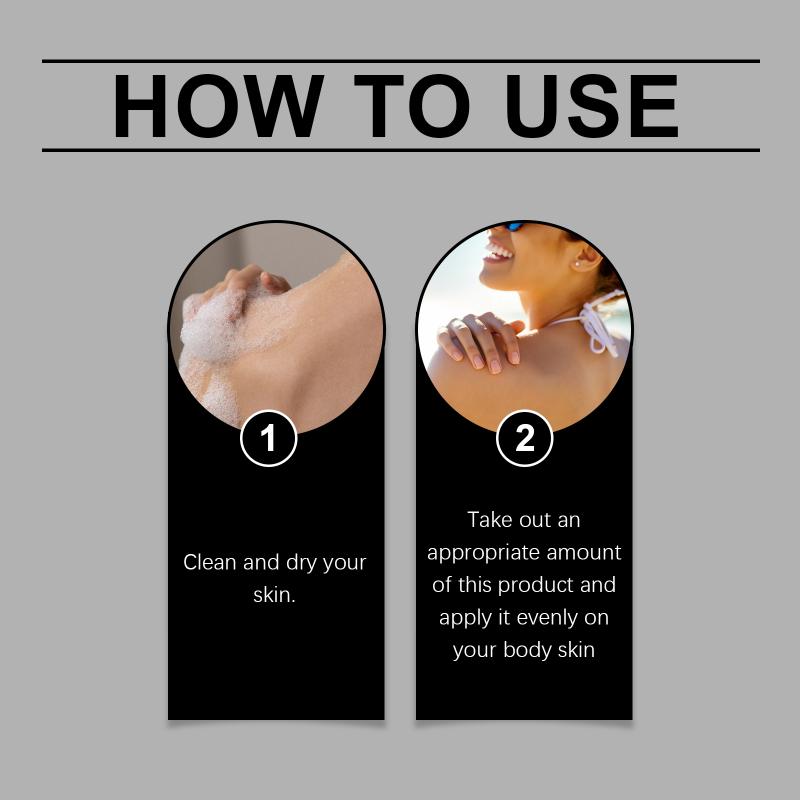 HOW TO USE

1

Clean and dry your skin.

2

Take out an appropriate amount of this product and apply it evenly on your body skin