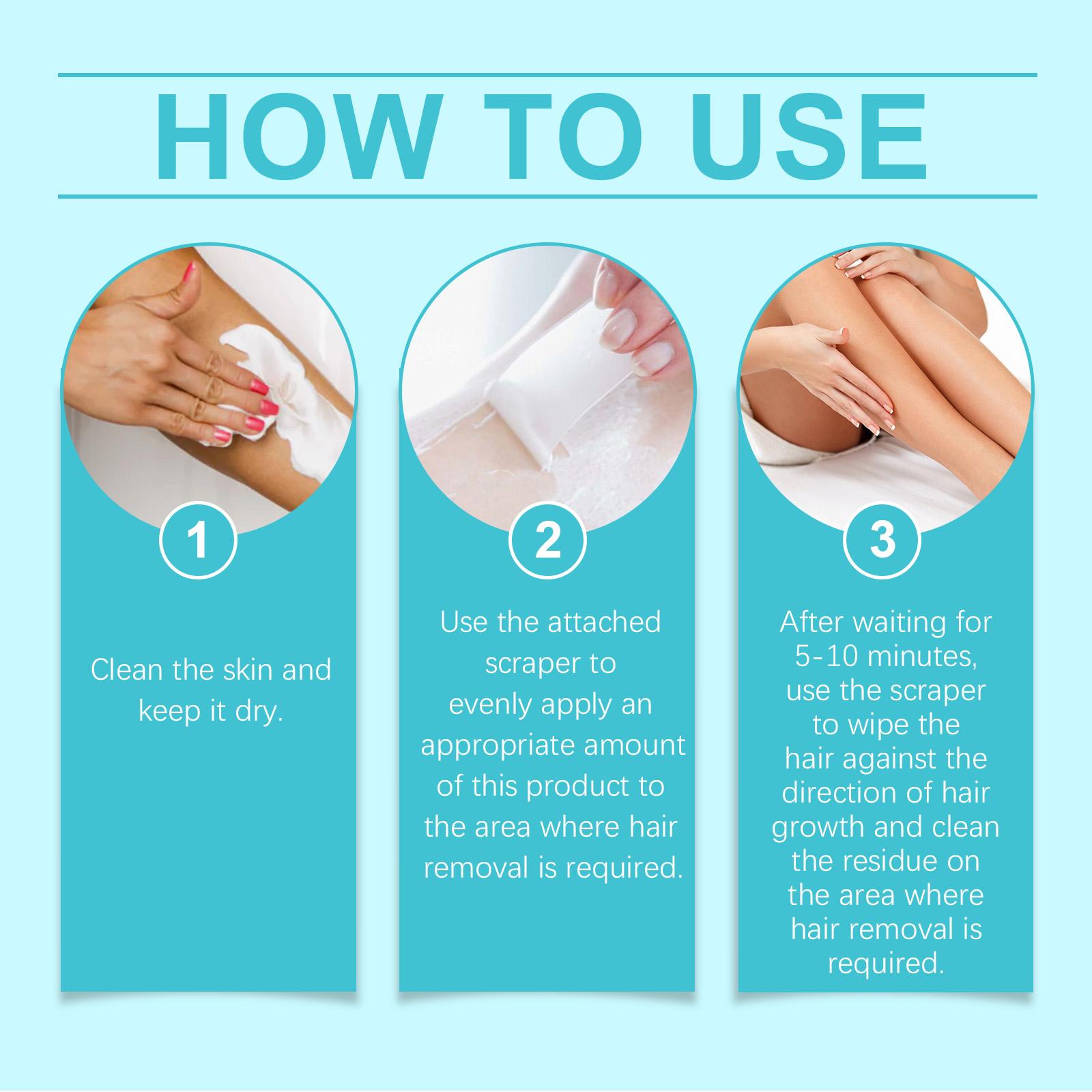 HOW TO USE

1

Clean the skin and keep it dry.

2

Use the attached scraper to evenly apply an appropriate amount of this product to the area where hair removal is required.

3

After waiting for 5-10 minutes, use the scraper to wipe the hair against the direction of hair growth and clean the residue on the area where hair removal is required.