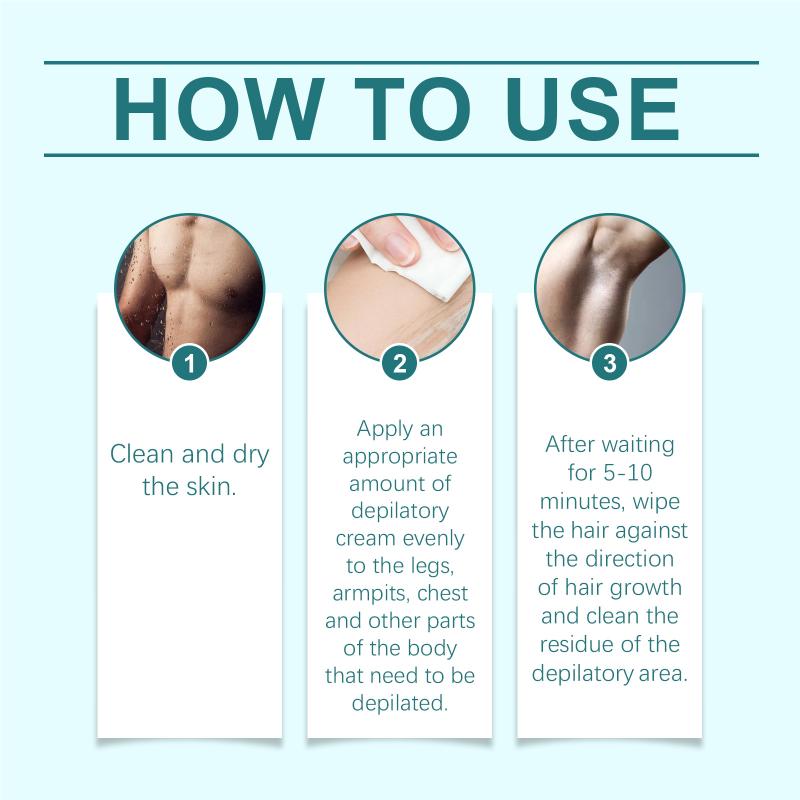 HOW TO USE

1

Clean and dry the skin.

2

Apply an appropriate amount of depilatory cream evenly to the legs, armpits, chest and other parts of the body that need to be depilated.

3

After waiting for 5-10 minutes, wipe the hair against the direction of hair growth and clean the residue of the depilatory area.