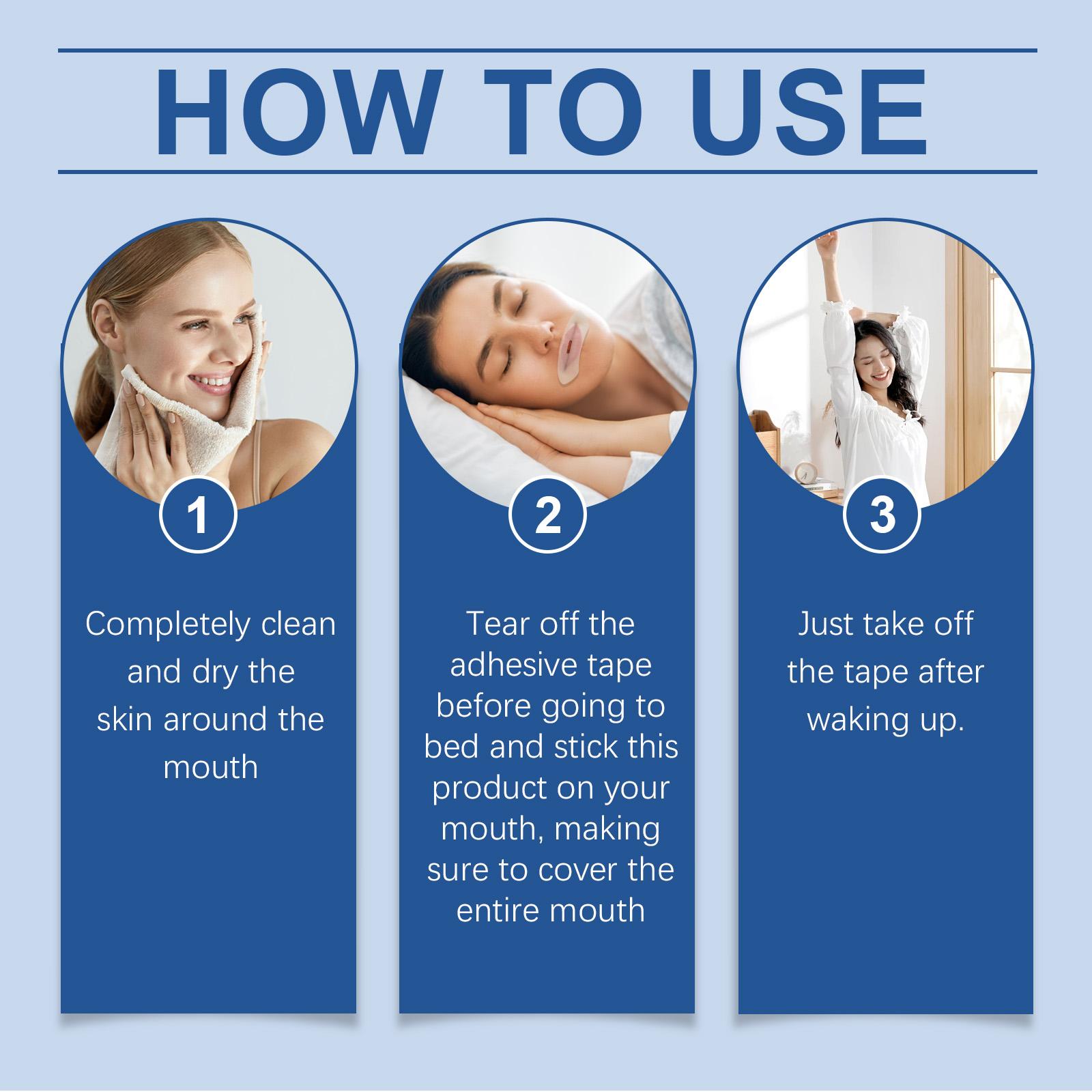 HOW TO USE

1

Completely clean and dry the skin around the mouth

2

Tear off the adhesive tape before going to bed and stick this product on your mouth, making sure to cover the entire mouth

3

Just take off the tape after waking up.