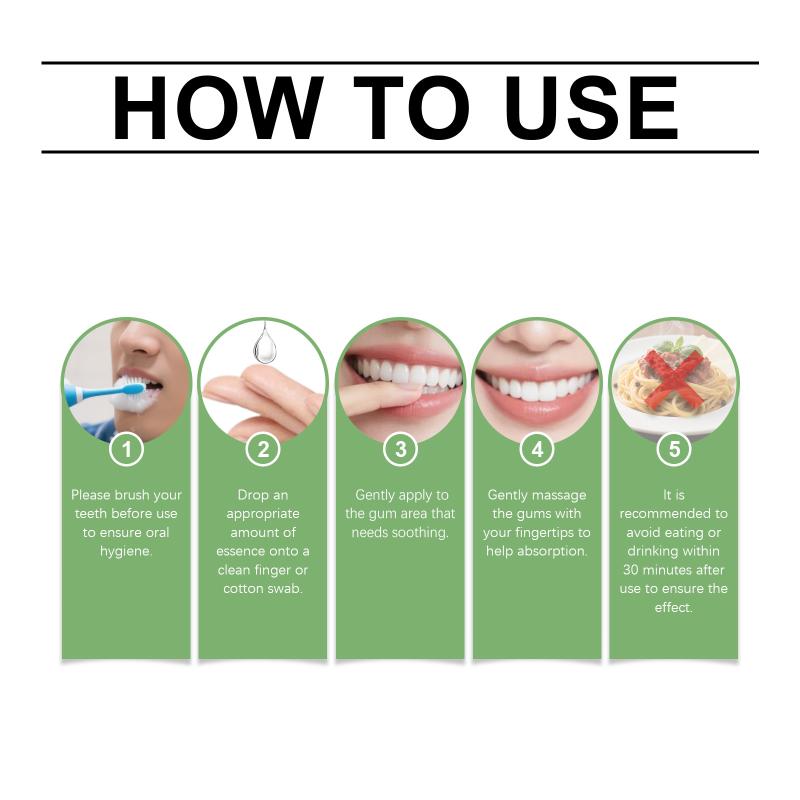 HOW TO USE

1

Please brush your teeth before use to ensure oral hygiene.

2

Drop an appropriate amount of essence onto a clean finger or cotton swab.

3

Gently apply to the gum area that needs soothing.

4

Gently massage the gums with your fingertips to help absorption.

5

It is recommended to avoid eating or drinking within 30 minutes after use to ensure the effect.