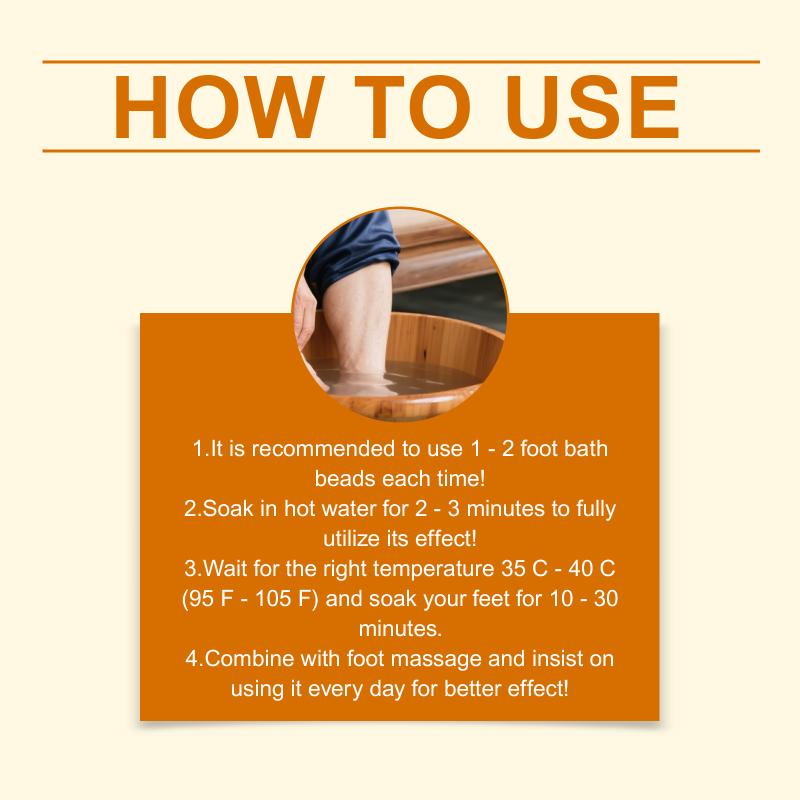 HOW TO USE

1.It is recommended to use 1 - 2 foot bath beads each time!
2.Soak in hot water for 2 - 3 minutes to fully utilize its effect!
3.Wait for the right temperature 35 C - 40 C (95 F - 105 F) and soak your feet for 10 - 30 minutes.
4.Combine with foot massage and insist on using it every day for better effect!