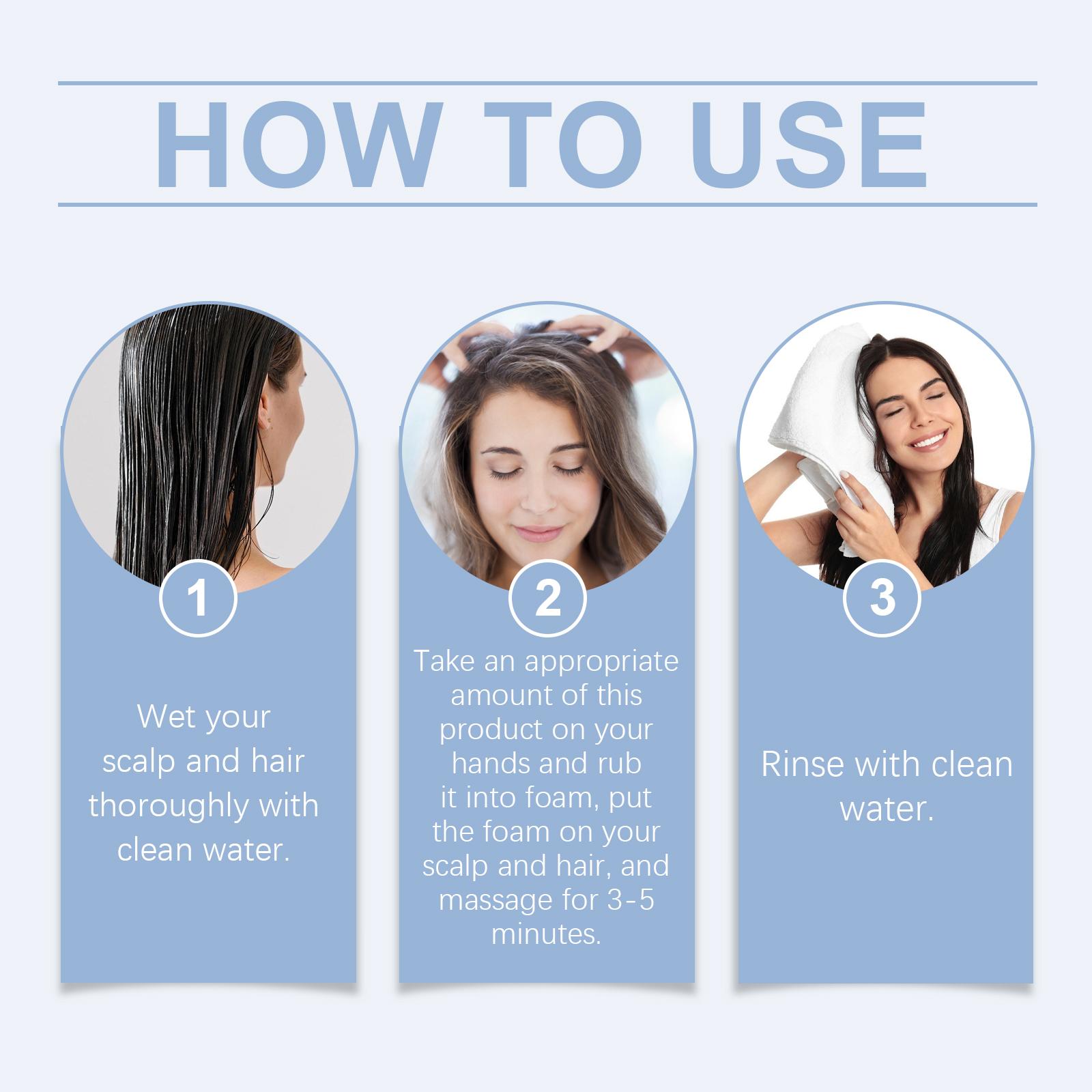 HOW TO USE

1

Wet your scalp and hair thoroughly with clean water.

2

Take an appropriate amount of this product on your hands and rub it into foam, put the foam on your scalp and hair, and massage for 3-5 minutes.

3

Rinse with clean water.