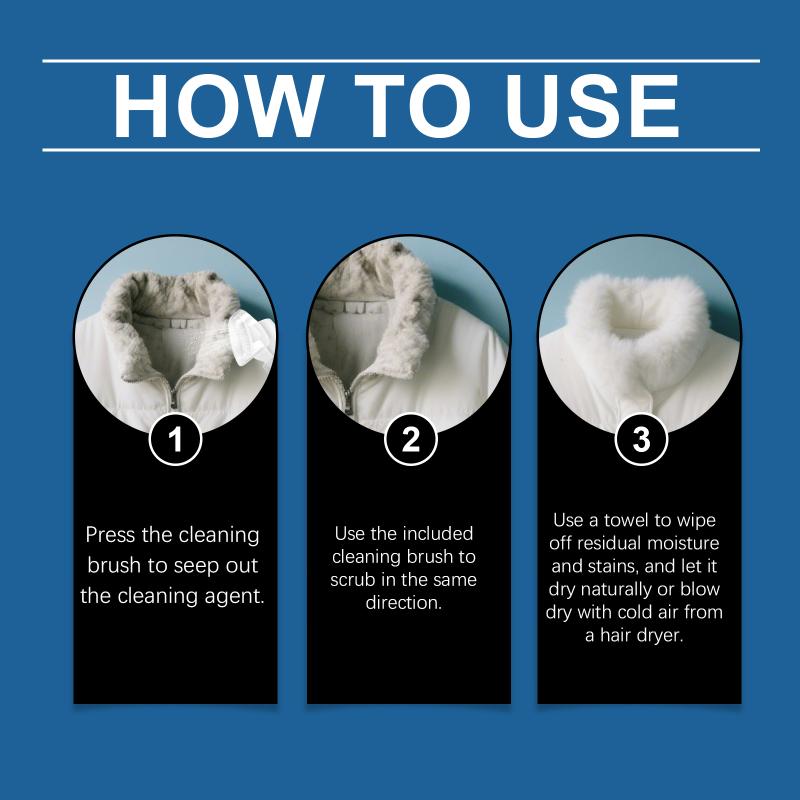 HOW TO USE

1

Press the cleaning brush to seep out the cleaning agent.

2

Use the included cleaning brush to scrub in the same direction.

3

Use a towel to wipe off residual moisture and stains, and let it dry naturally or blow dry with cold air from a hair dryer.