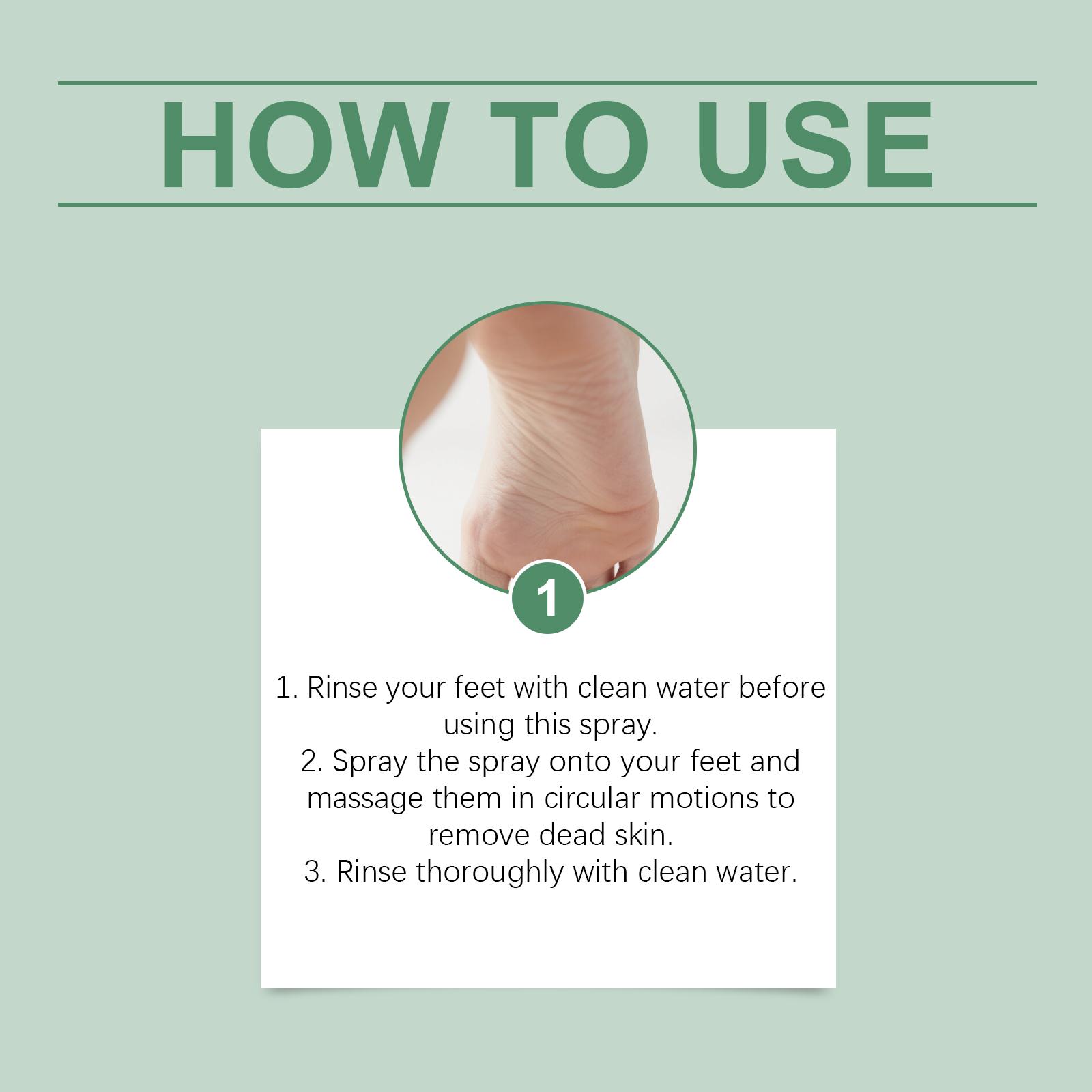 HOW TO USE

1

1. Rinse your feet with clean water before using this spray.
2. Spray the spray onto your feet and massage them in circular motions to remove dead skin.
3. Rinse thoroughly with clean water.