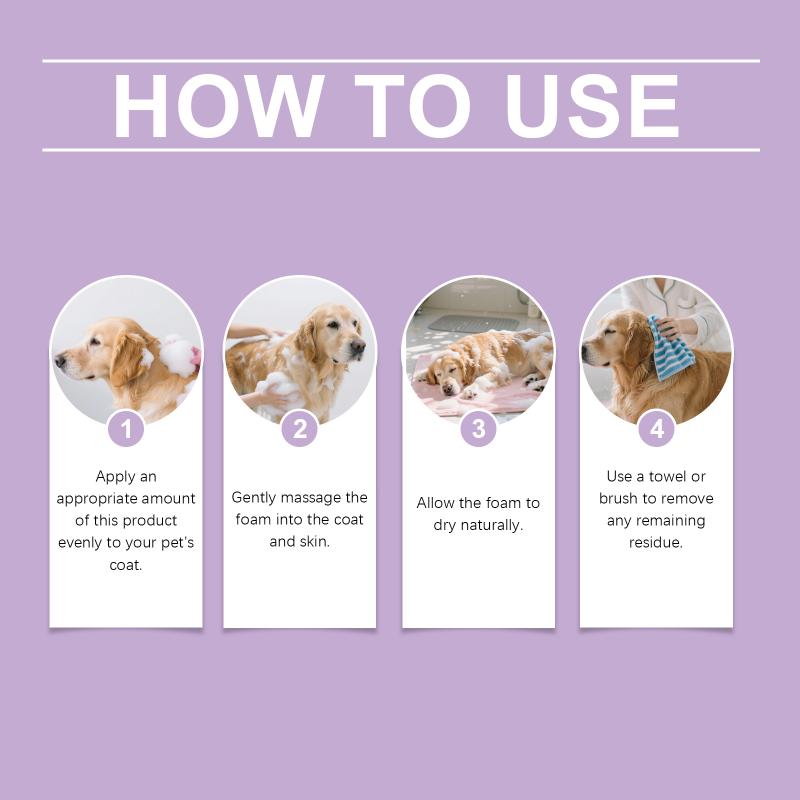 HOW TO USE

1

Apply an appropriate amount of this product evenly to your pet's coat.

2

Gently massage the foam into the coat and skin.

3

Allow the foam to dry naturally.

4

Use a towel or brush to remove any remaining residue.