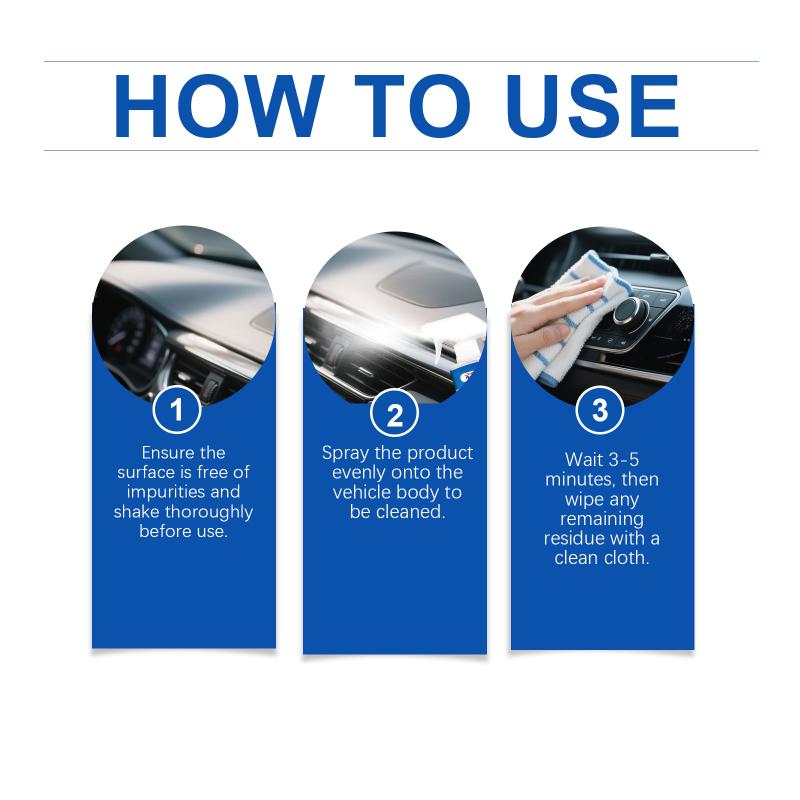 HOW TO USE

1

Ensure the surface is free of impurities and shake thoroughly before use.

2

Spray the product evenly onto the vehicle body to be cleaned.

3

Wait 3-5 minutes, then wipe any remaining residue with a clean cloth.