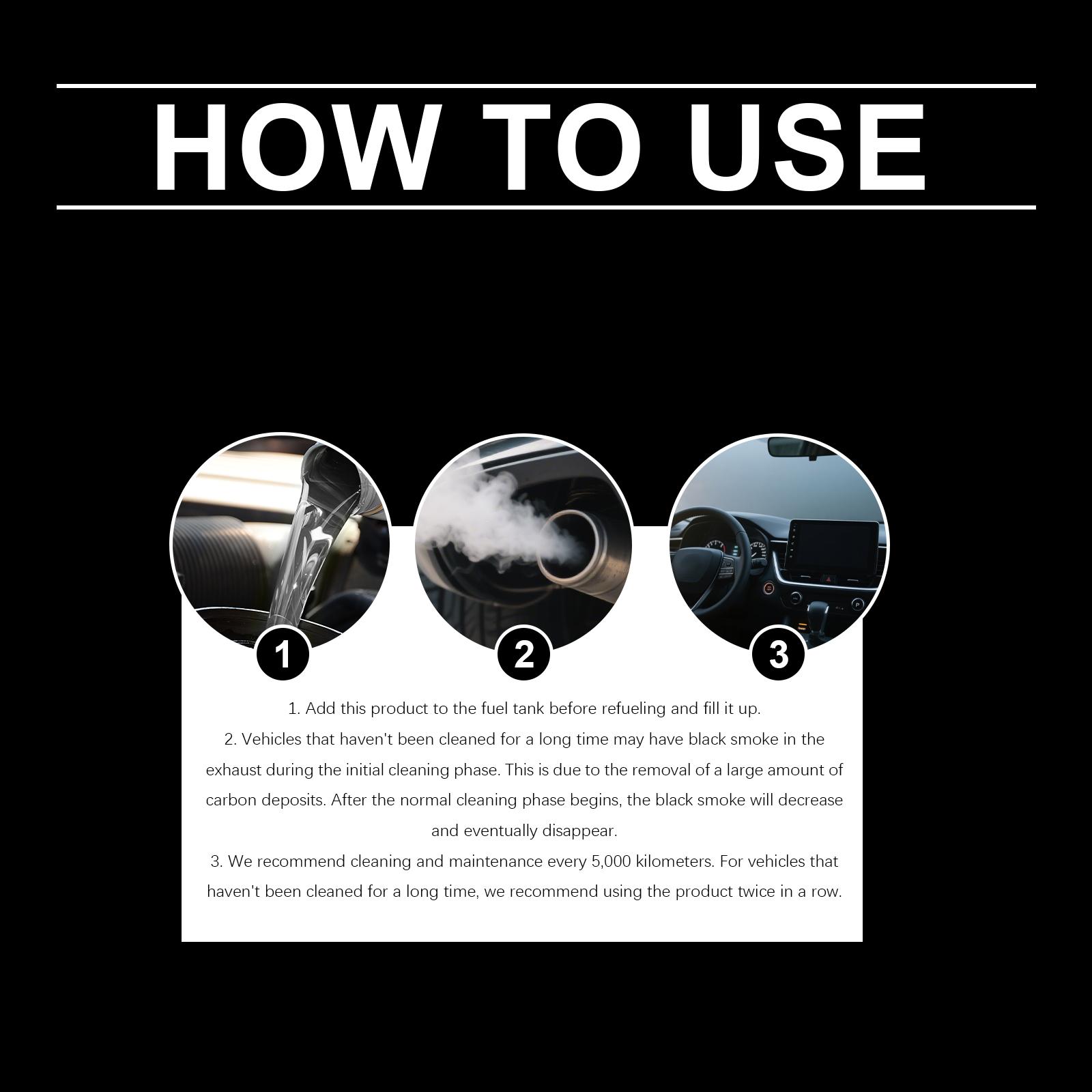 HOW TO USE

1

2

3

1. Add this product to the fuel tank before refueling and fill it up.
2. Vehicles that haven't been cleaned for a long time may have black smoke in the exhaust during the initial cleaning phase. This is due to the removal of a large amount of carbon deposits. After the normal cleaning phase begins, the black smoke will decrease and eventually disappear.
3. We recommend cleaning and maintenance every 5,000 kilometers. For vehicles that haven't been cleaned for a long time, we recommend using the product twice in a row.