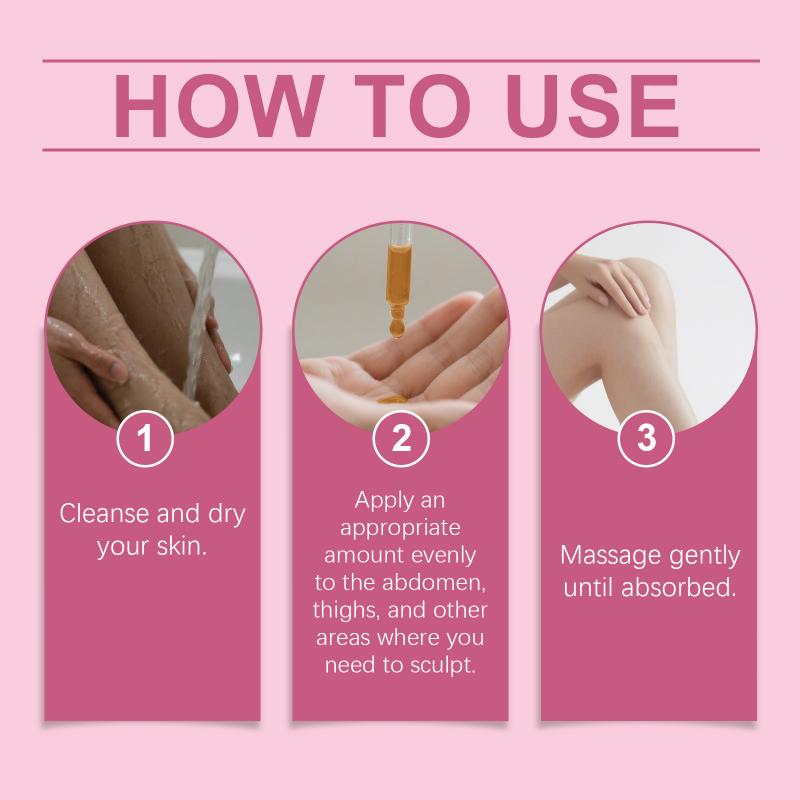 HOW TO USE

1

Cleanse and dry your skin.

2

Apply an appropriate amount evenly to the abdomen, thighs, and other areas where you need to sculpt.

3

Massage gently until absorbed.