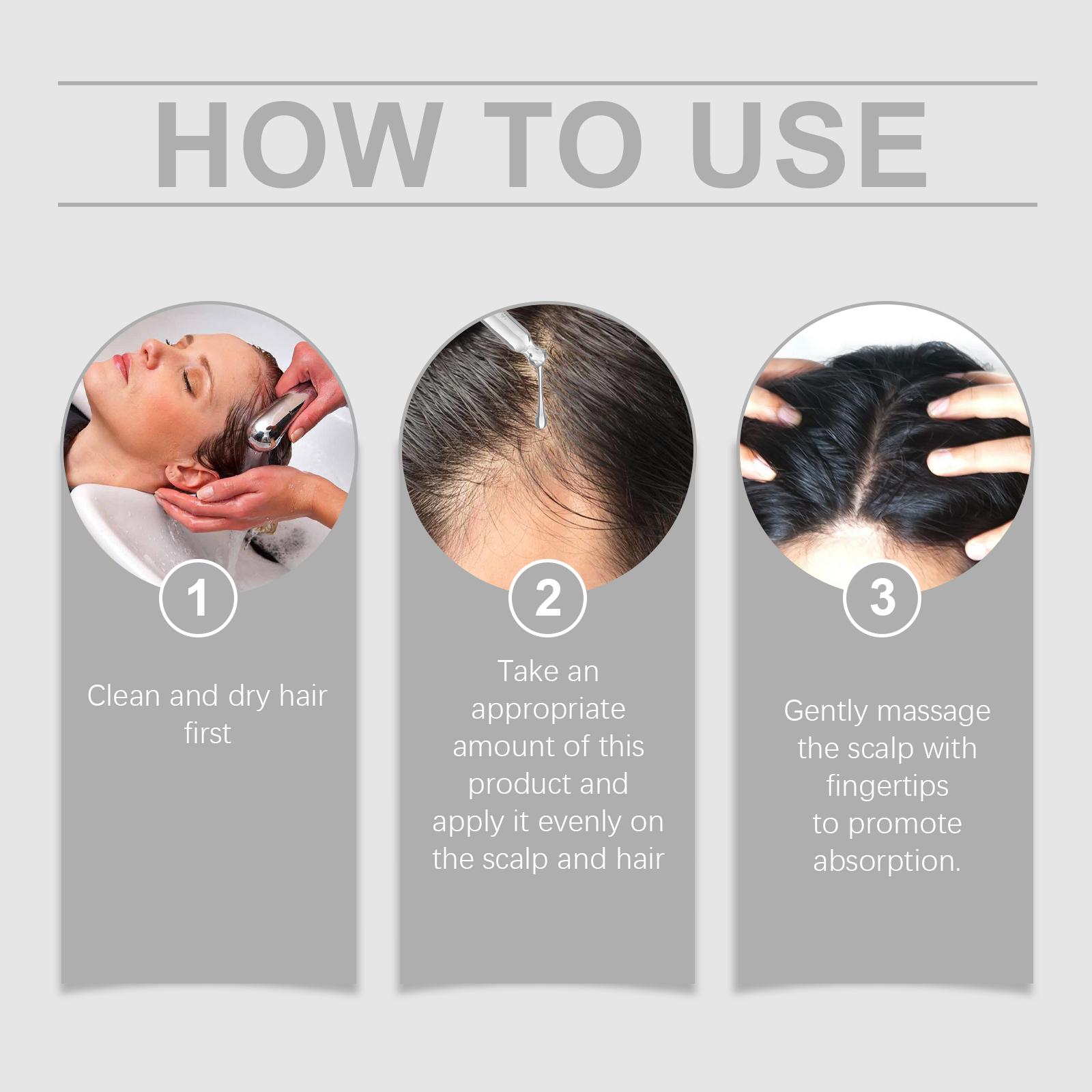 HOW TO USE

1

Clean and dry hair first

2

Take an appropriate amount of this product and apply it evenly on the scalp and hair

3

Gently massage the scalp with fingertips to promote absorption.