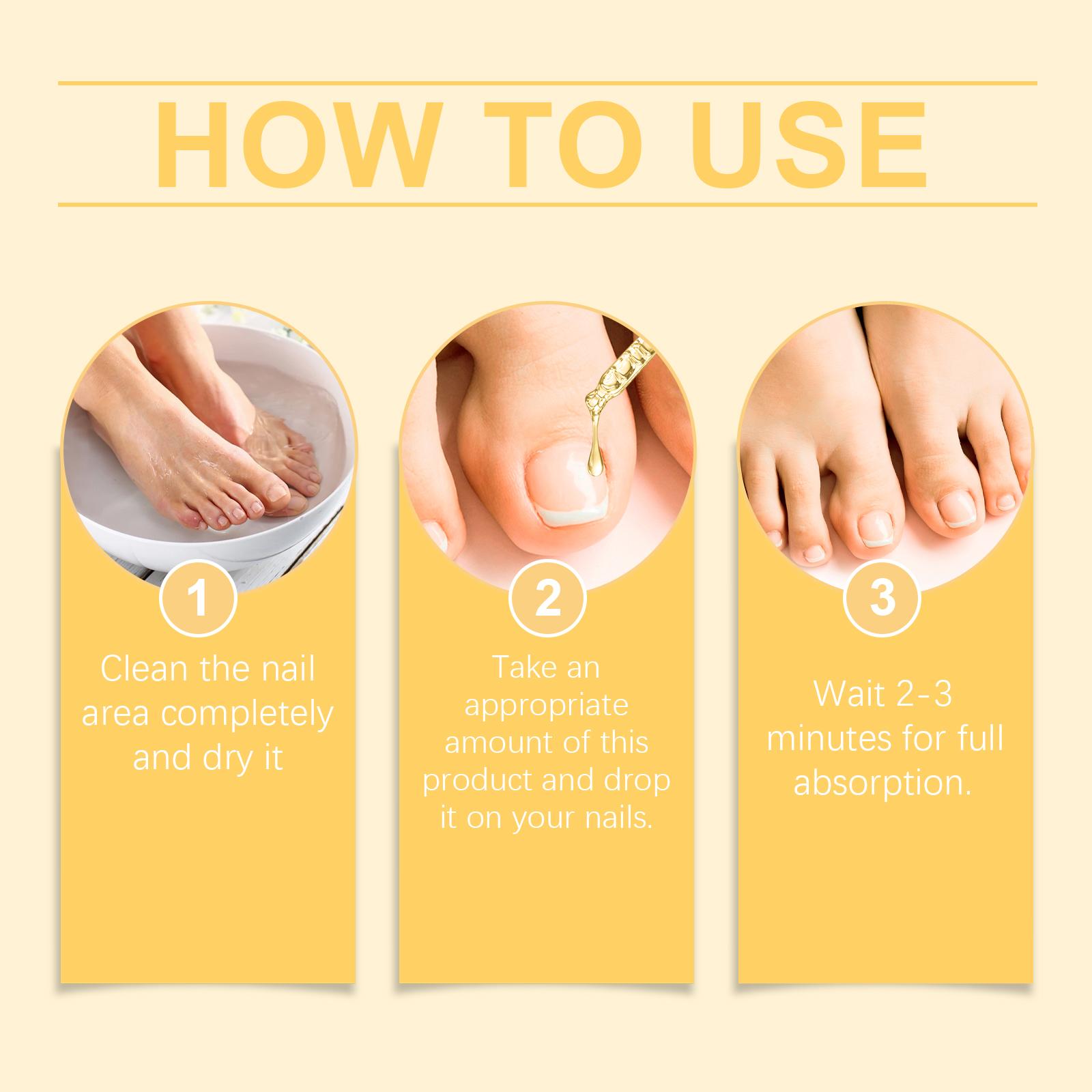 HOW TO USE

1

Clean the nail area completely and dry it

2

Take an appropriate amount of this product and drop it on your nails.

3

Wait 2-3 minutes for full absorption.