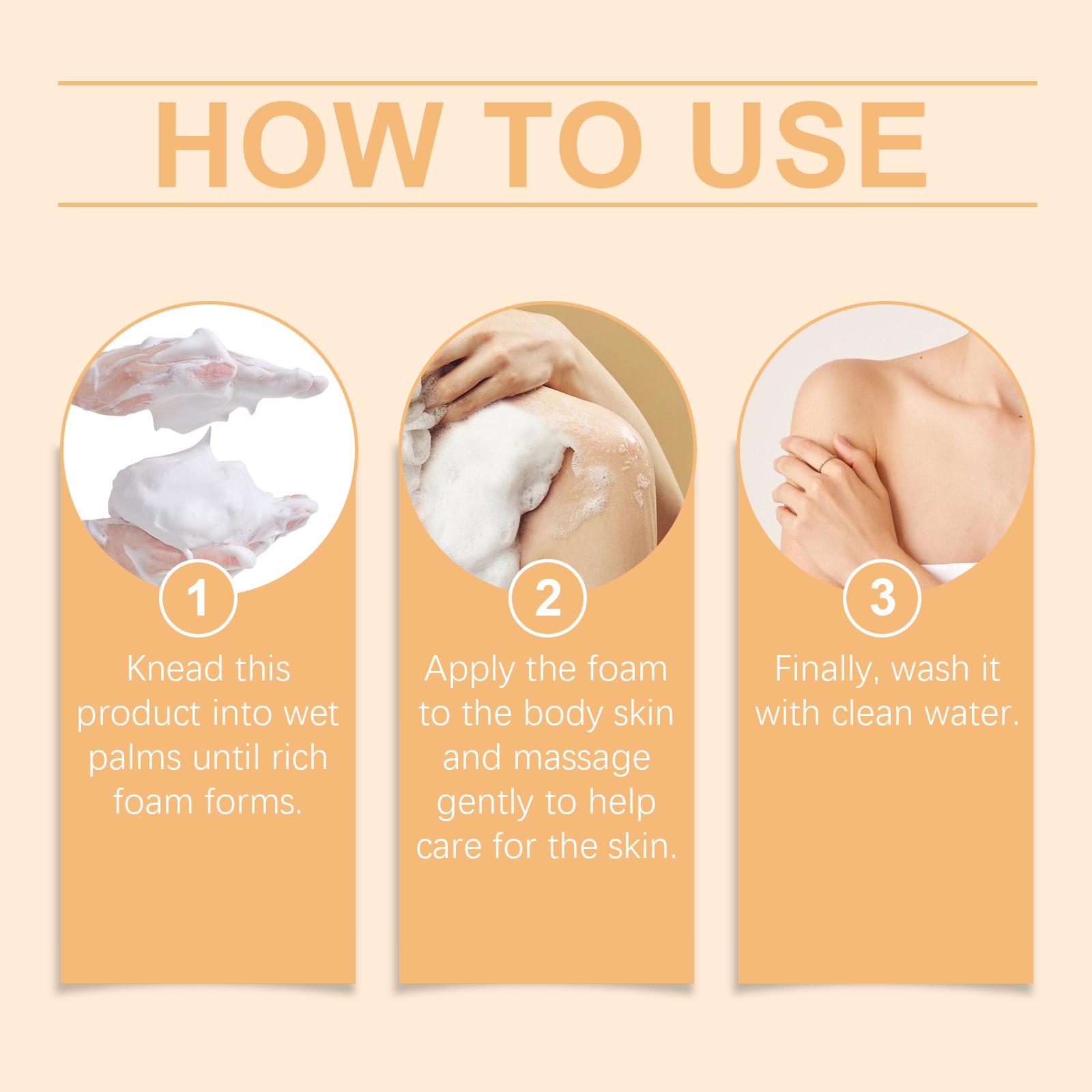 HOW TO USE

1

Knead this product into wet palms until rich foam forms.

2

Apply the foam to the body skin and massage gently to help care for the skin.

3

Finally, wash it with clean water.