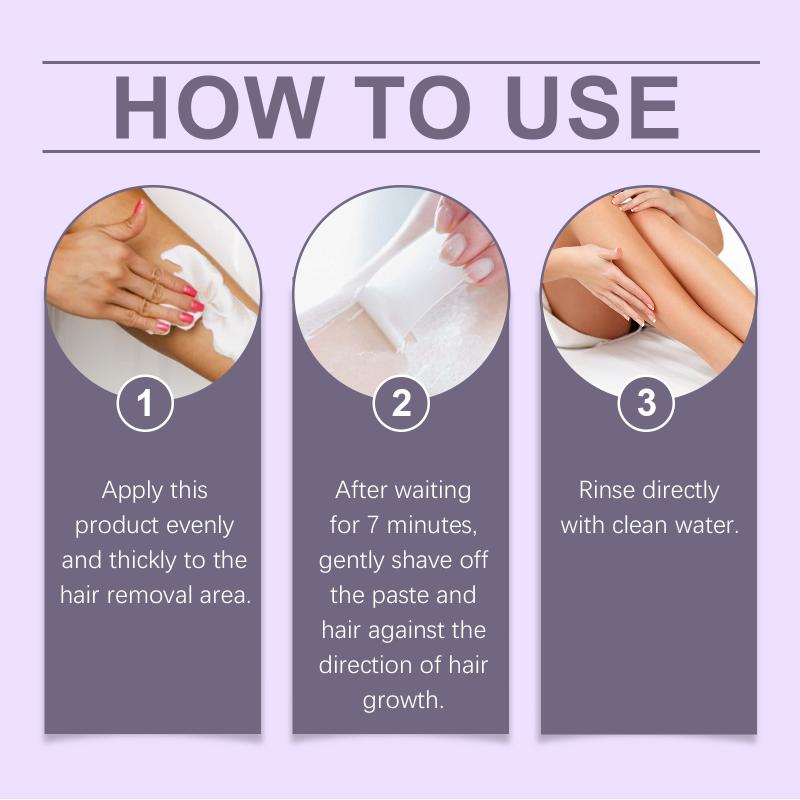 HOW TO USE

1

Apply this product evenly and thickly to the hair removal area.

2

After waiting for 7 minutes, gently shave off the paste and hair against the direction of hair growth.

3

Rinse directly with clean water.