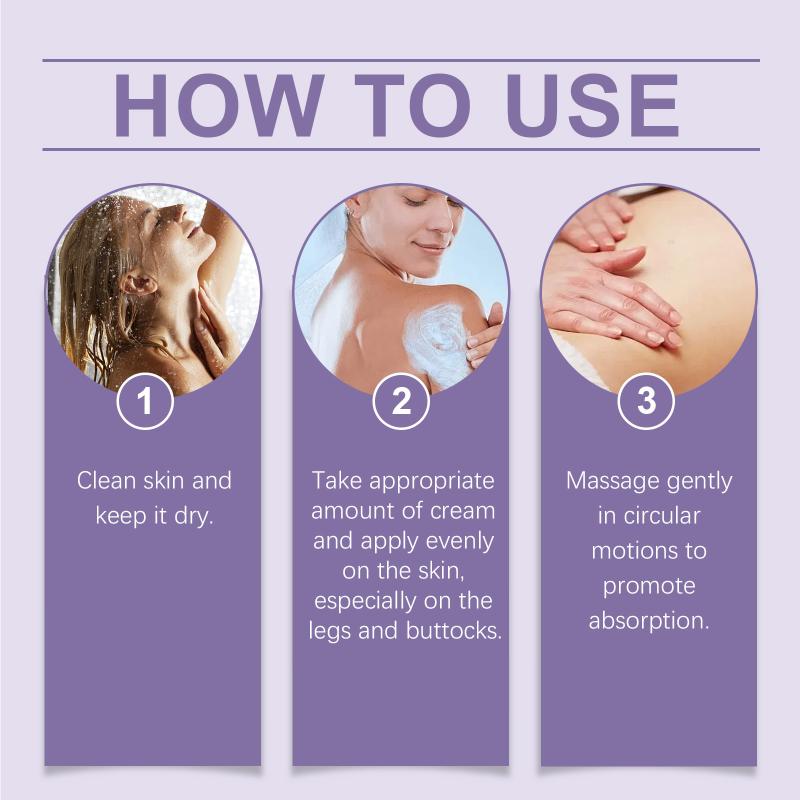 HOW TO USE

1

Clean skin and keep it dry.

2

Take appropriate amount of cream and apply evenly on the skin, especially on the legs and buttocks.

3

Massage gently in circular motions to promote absorption.