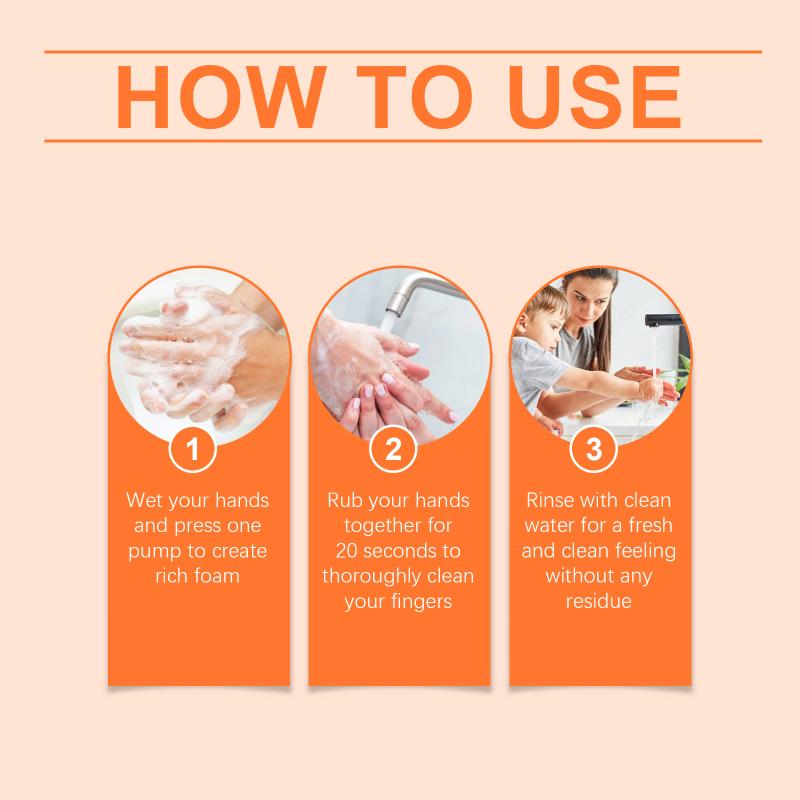 HOW TO USE

1

Wet your hands and press one pump to create rich foam

2

Rub your hands together for 20 seconds to thoroughly clean your fingers

3

Rinse with clean water for a fresh and clean feeling without any residue