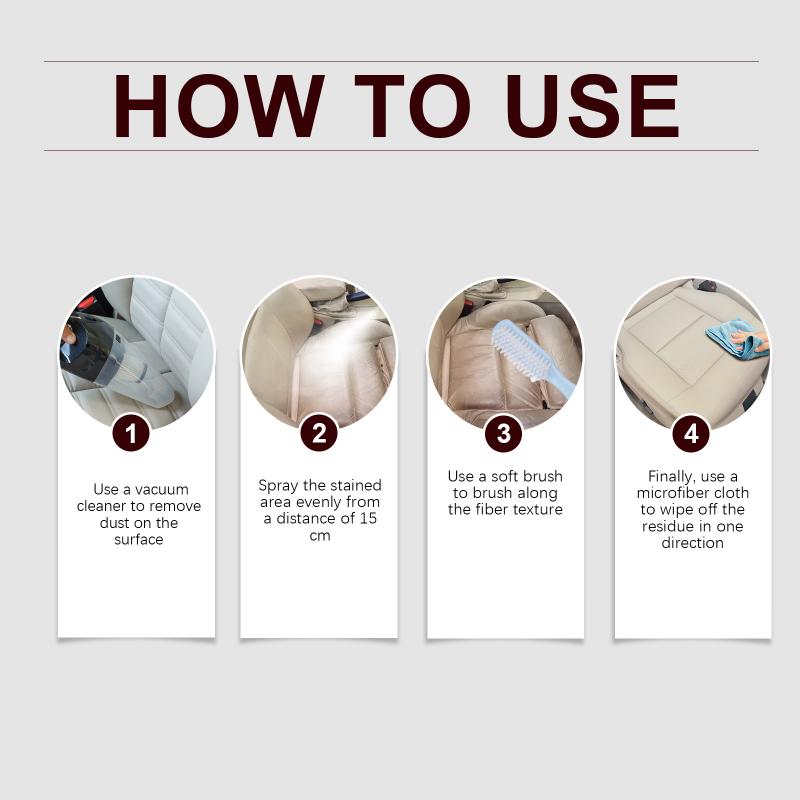 HOW TO USE

1

Use a vacuum cleaner to remove dust on the surface

2

Spray the stained area evenly from a distance of 15 cm

3

Use a soft brush to brush along the fiber texture

4

Finally, use a microfiber cloth to wipe off the residue in one direction