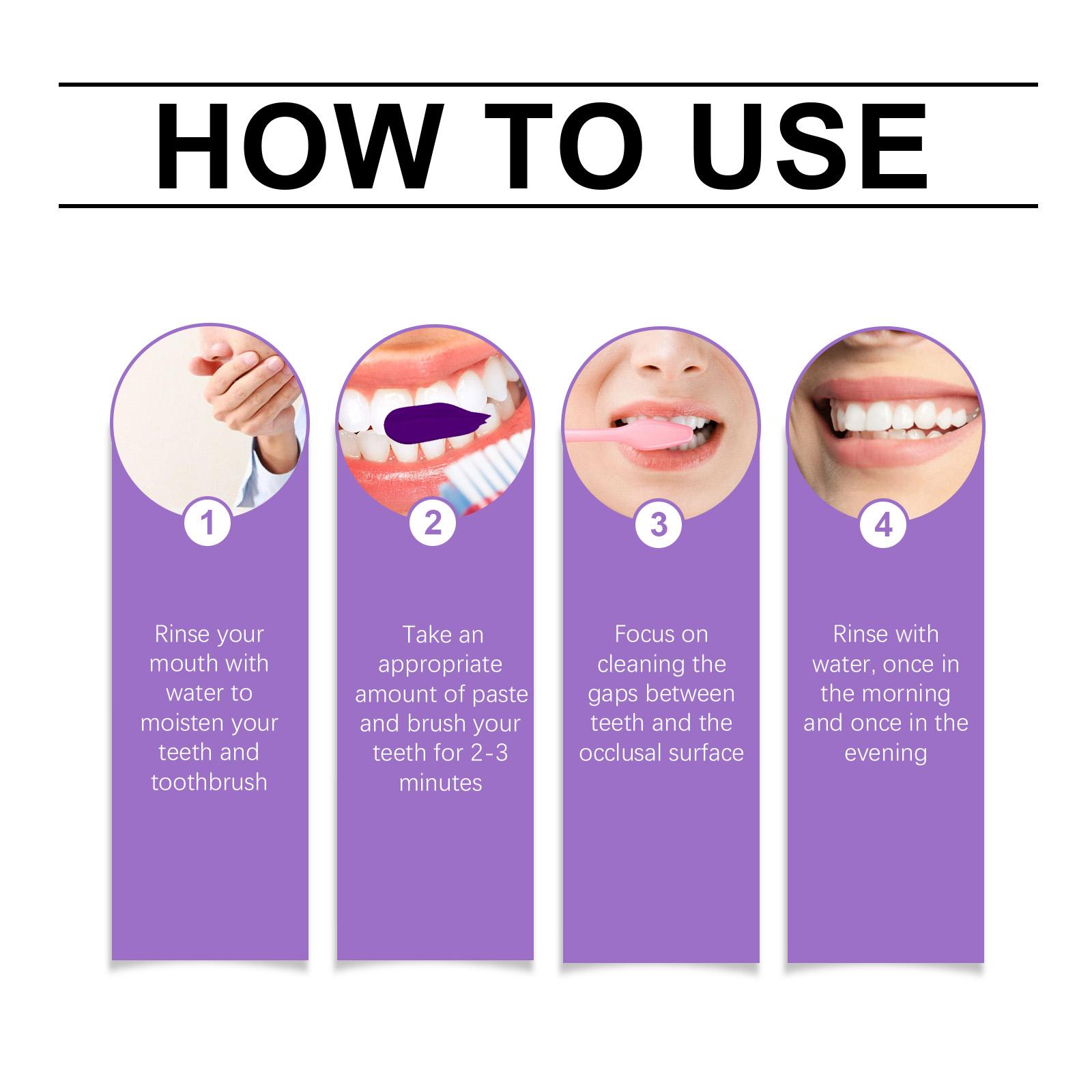 HOW TO USE

1

Rinse your mouth with water to moisten your teeth and toothbrush

2

Take an appropriate amount of paste and brush your teeth for 2-3 minutes

3

Focus on cleaning the gaps between teeth and the occlusal surface

4

Rinse with water, once in the morning and once in the evening