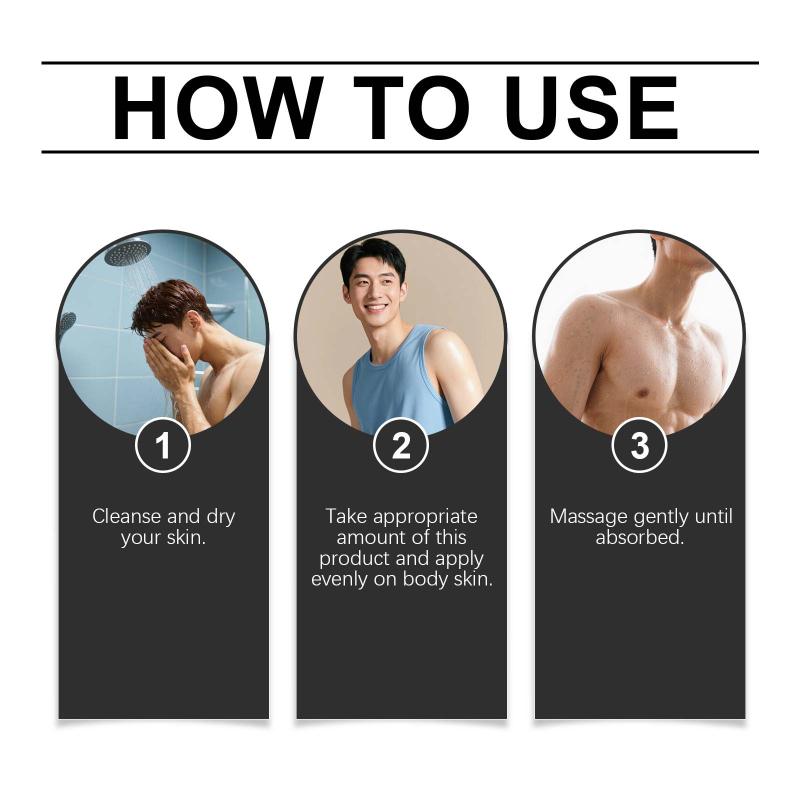 HOW TO USE

1

Cleanse and dry your skin.

2

Take appropriate amount of this product and apply evenly on body skin.

3

Massage gently until absorbed.