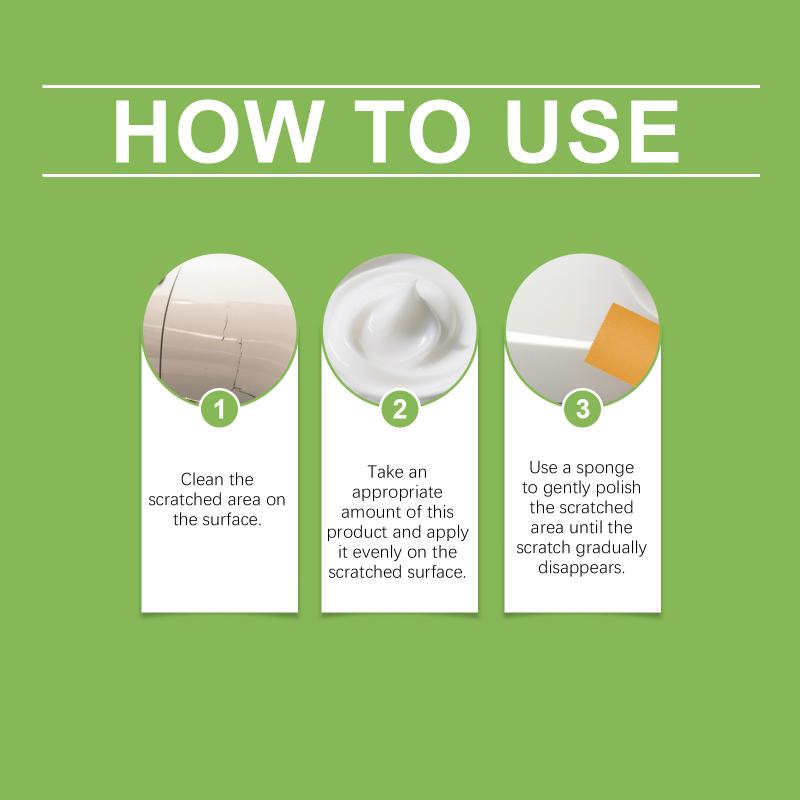 HOW TO USE

1

Clean the scratched area on the surface.

2

Take an appropriate amount of this product and apply it evenly on the scratched surface.

3

Use a sponge to gently polish the scratched area until the scratch gradually disappears.