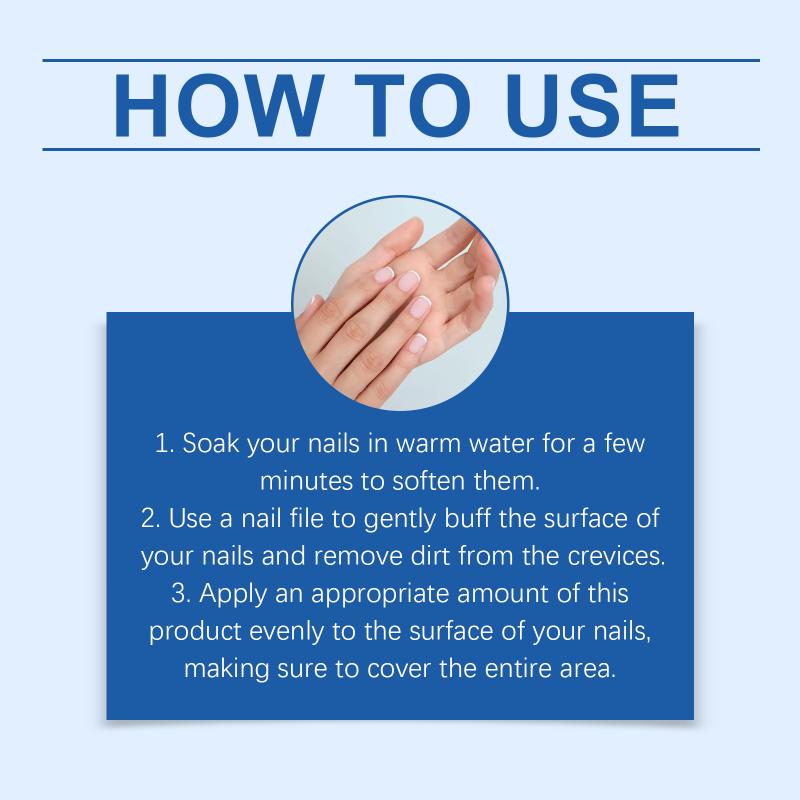 HOW TO USE

1. Soak your nails in warm water for a few minutes to soften them.
2. Use a nail file to gently buff the surface of your nails and remove dirt from the crevices.
3. Apply an appropriate amount of this product evenly to the surface of your nails, making sure to cover the entire area.