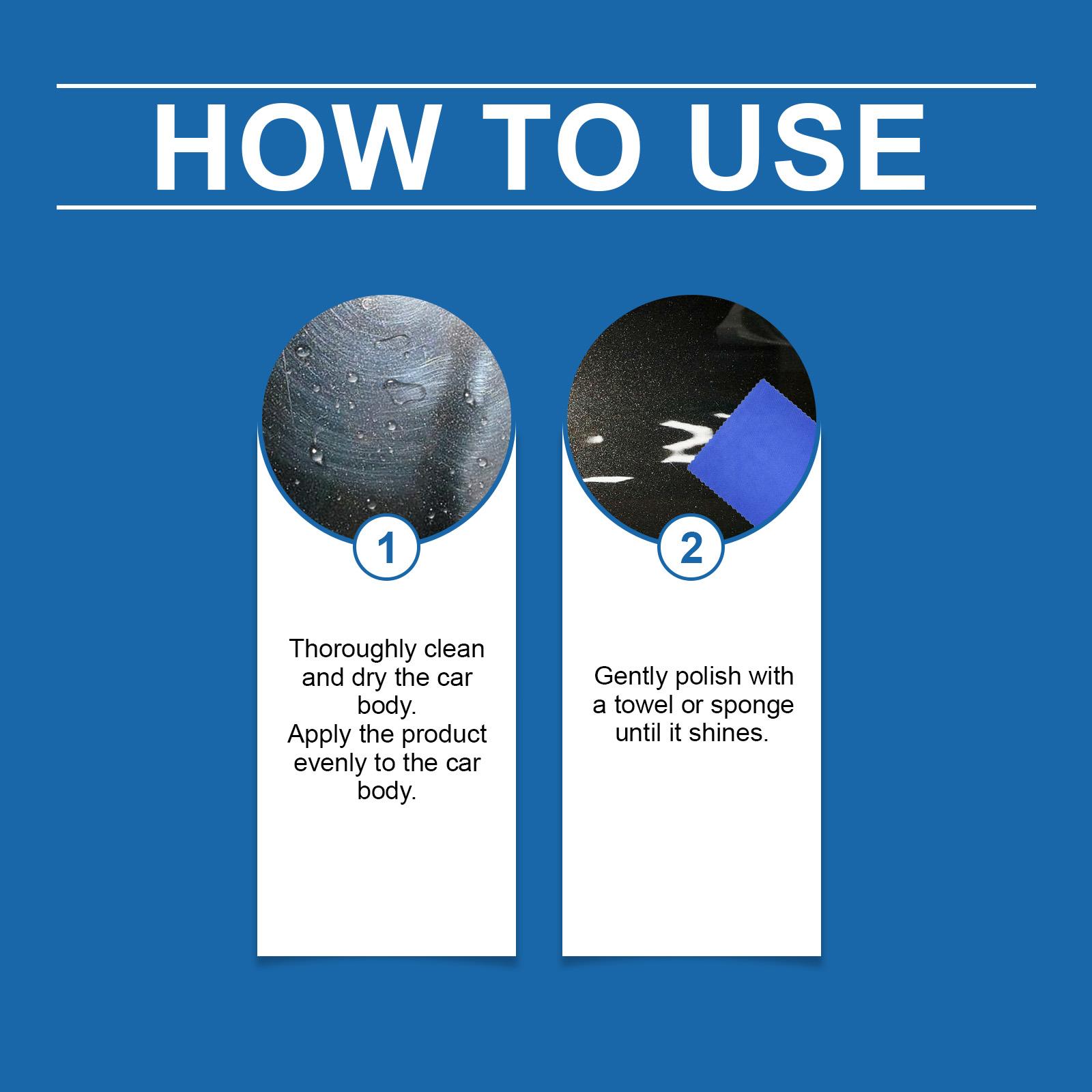 HOW TO USE

1

Thoroughly clean and dry the car body.
Apply the product evenly to the car body.

2

Gently polish with a towel or sponge until it shines.