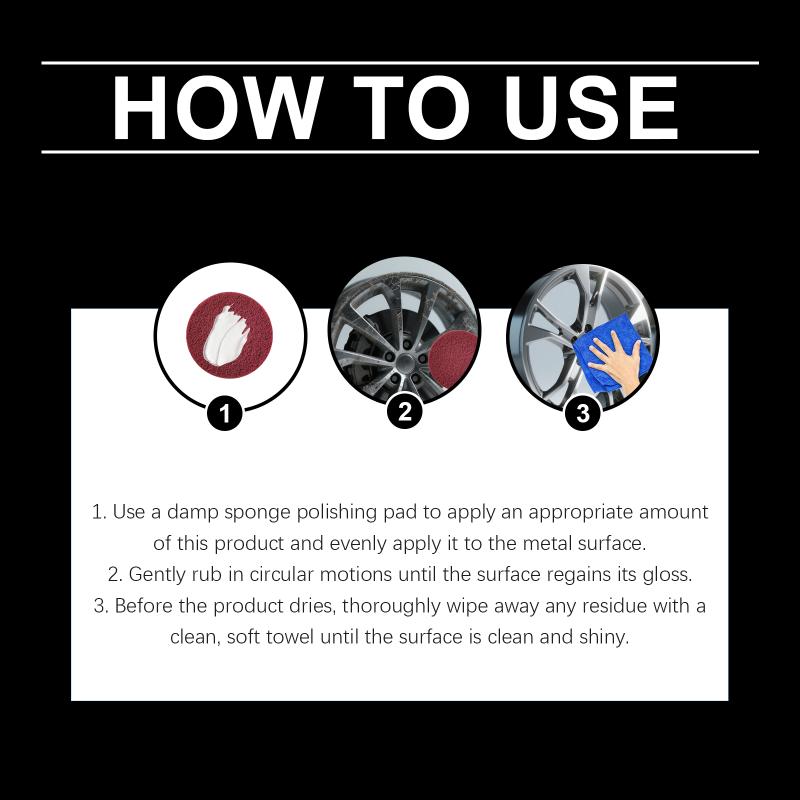 HOW TO USE

1

2

3

1. Use a damp sponge polishing pad to apply an appropriate amount of this product and evenly apply it to the metal surface.
2. Gently rub in circular motions until the surface regains its gloss.
3. Before the product dries, thoroughly wipe away any residue with a clean, soft towel until the surface is clean and shiny.