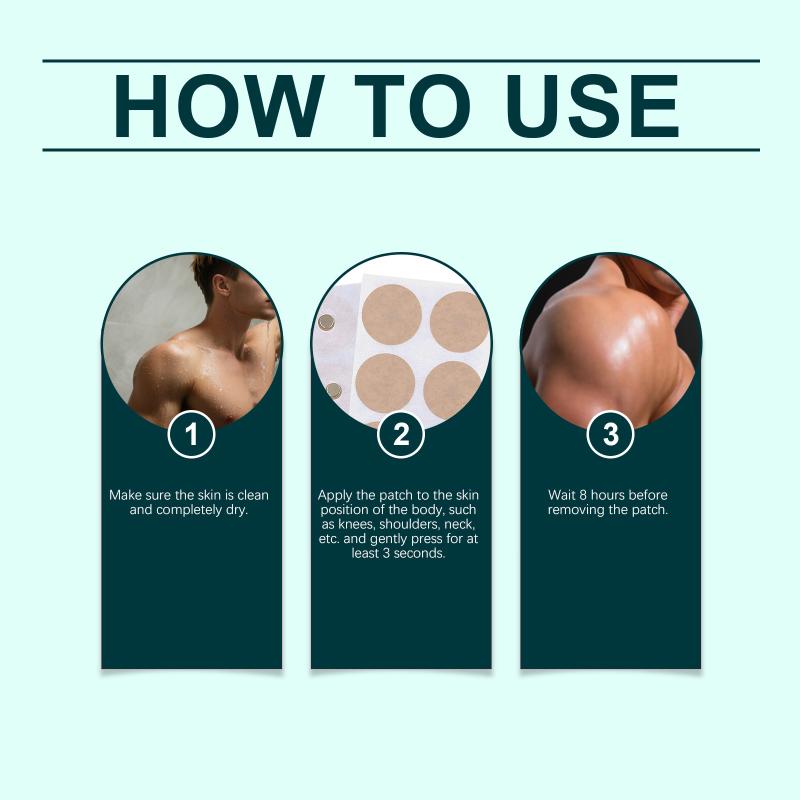 HOW TO USE

1

Make sure the skin is clean and completely dry.

2

Apply the patch to the skin position of the body, such as knees, shoulders, neck, etc. and gently press for at least 3 seconds.

3

Wait 8 hours before removing the patch.