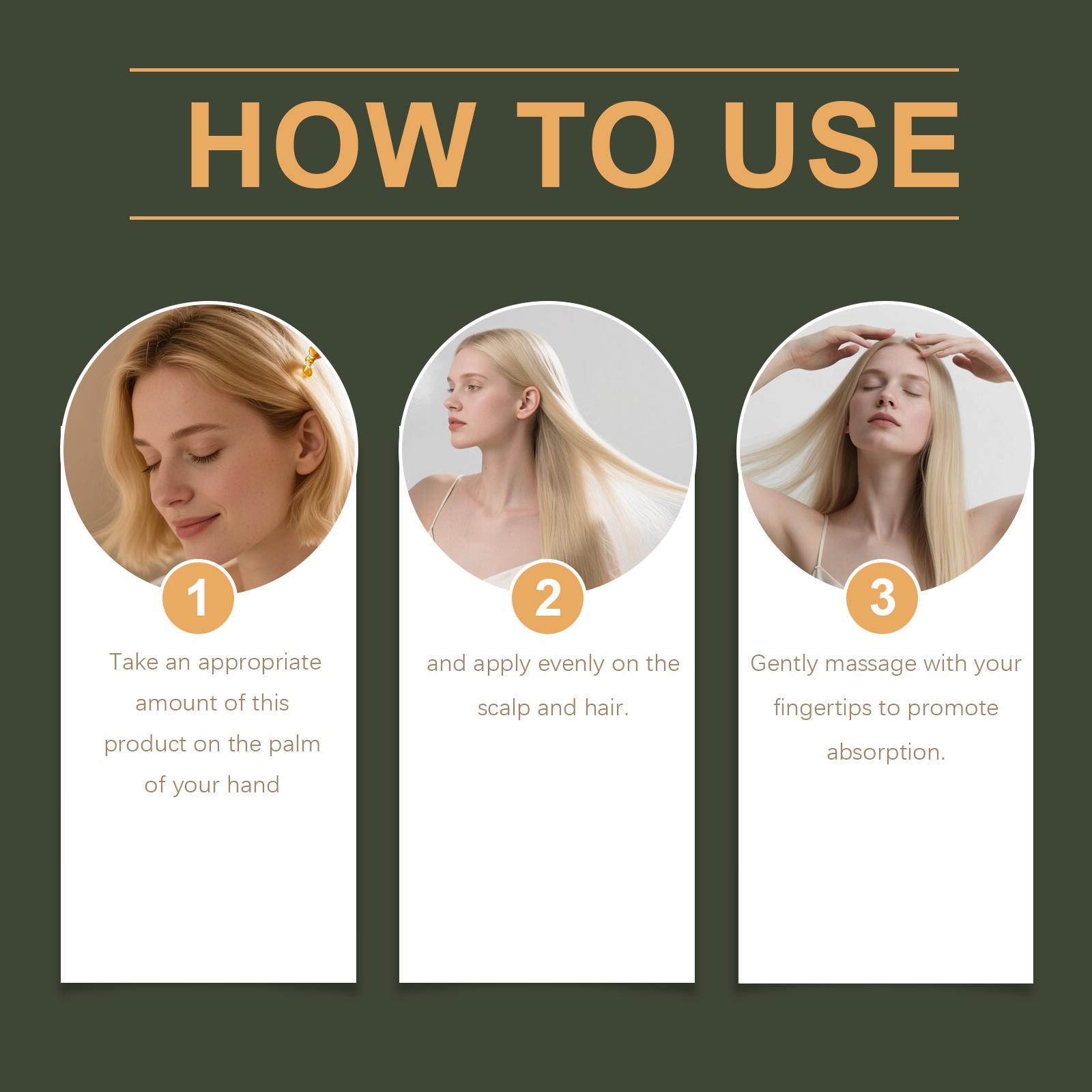 HOW TO USE

1

Take an appropriate amount of this product on the palm of your hand

2

and apply evenly on the scalp and hair.

3

Gently massage with your fingertips to promote absorption.