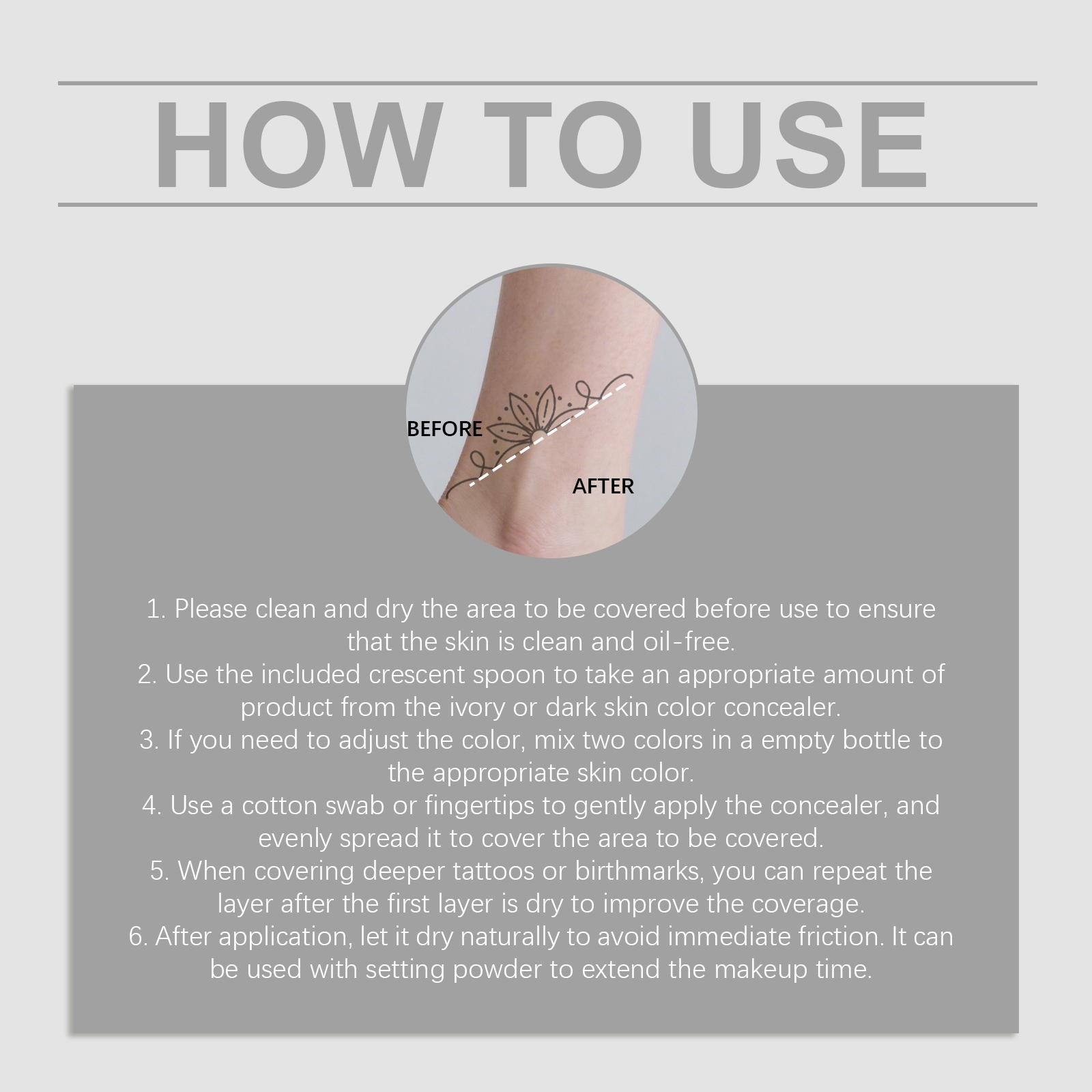 HOW TO USE

BEFORE

AFTER

1. Please clean and dry the area to be covered before use to ensure that the skin is clean and oil-free.
2. Use the included crescent spoon to take an appropriate amount of product from the ivory or dark skin color concealer.
3. If you need to adjust the color, mix two colors in a empty bottle to the appropriate skin color.
4. Use a cotton swab or fingertips to gently apply the concealer, and evenly spread it to cover the area to be covered.
5. When covering deeper tattoos or birthmarks, you can repeat the layer after the first layer is dry to improve the coverage.
6. After application, let it dry naturally to avoid immediate friction. It can be used with setting powder to extend the makeup time.