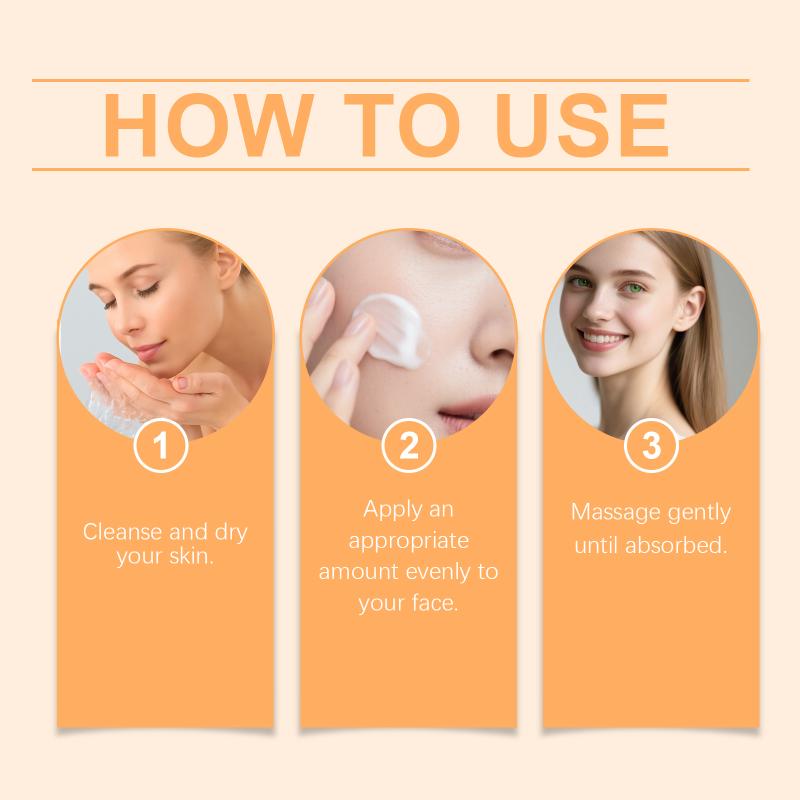 HOW TO USE

1

Cleanse and dry your skin.

2

Apply an appropriate amount evenly to your face.

3

Massage gently until absorbed.