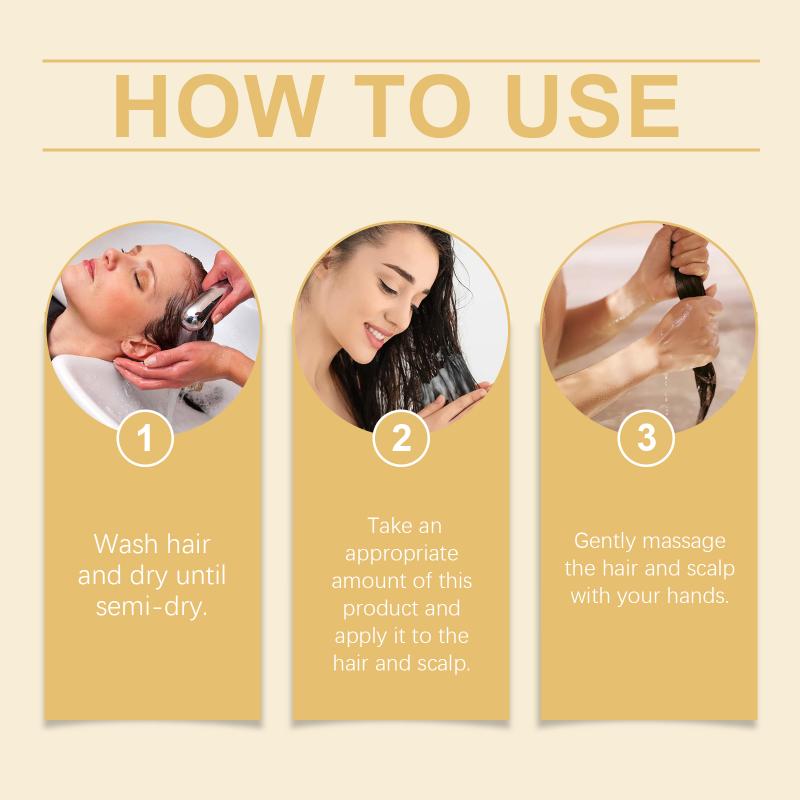 HOW TO USE

1

Wash hair and dry until semi-dry.

2

Take an appropriate amount of this product and apply it to the hair and scalp.

3

Gently massage the hair and scalp with your hands.