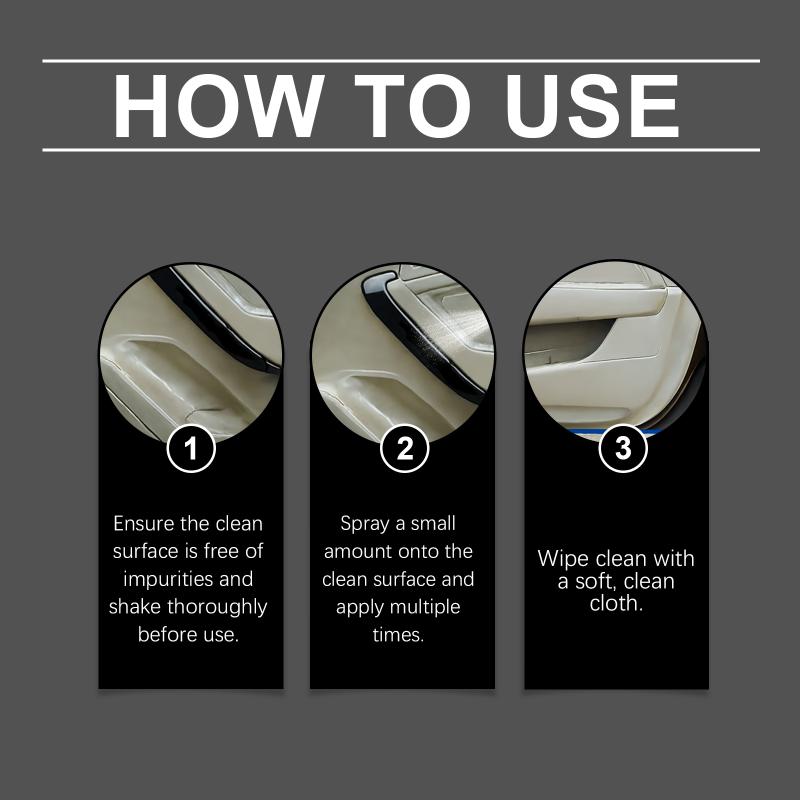 HOW TO USE

1

Ensure the clean surface is free of impurities and shake thoroughly before use.

2

Spray a small amount onto the clean surface and apply multiple times.

3

Wipe clean with a soft, clean cloth.