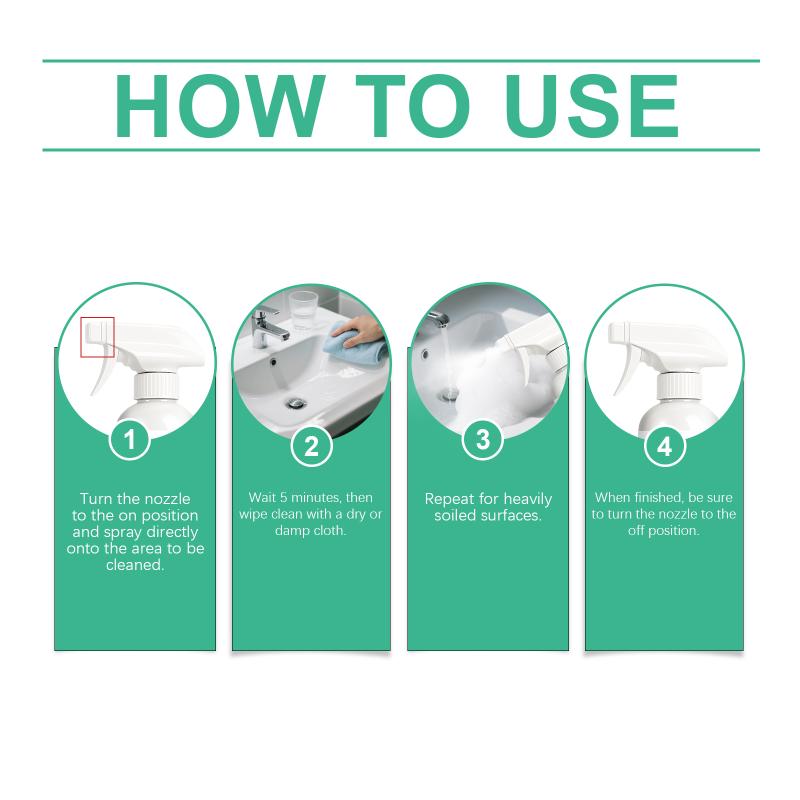 HOW TO USE

1

Turn the nozzle to the on position and spray directly onto the area to be cleaned.

2

Wait 5 minutes, then wipe clean with a dry or damp cloth.

3

Repeat for heavily soiled surfaces.

4

When finished, be sure to turn the nozzle to the off position.