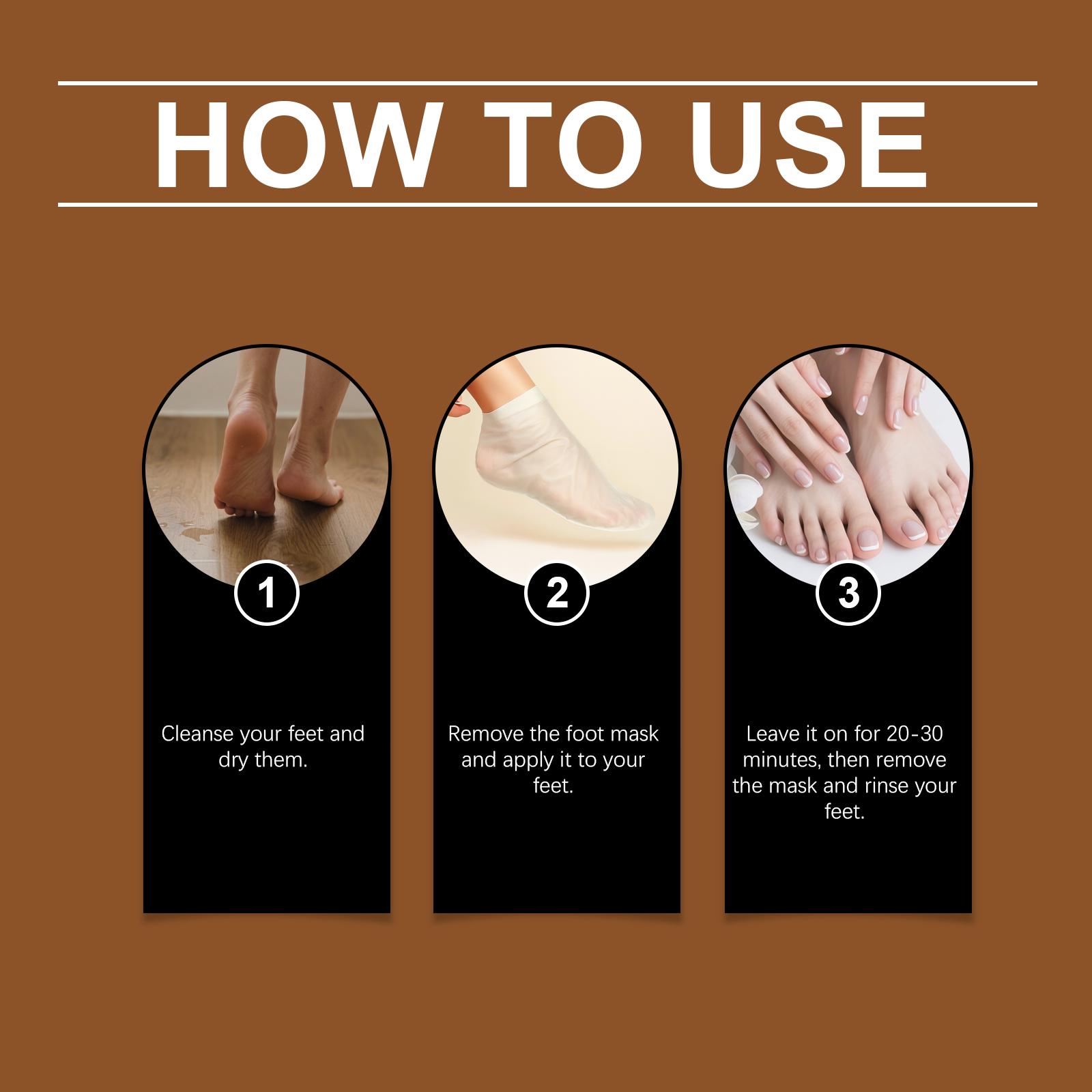 HOW TO USE

1

Cleanse your feet and dry them.

2

Remove the foot mask and apply it to your feet.

3

Leave it on for 20-30 minutes, then remove the mask and rinse your feet.