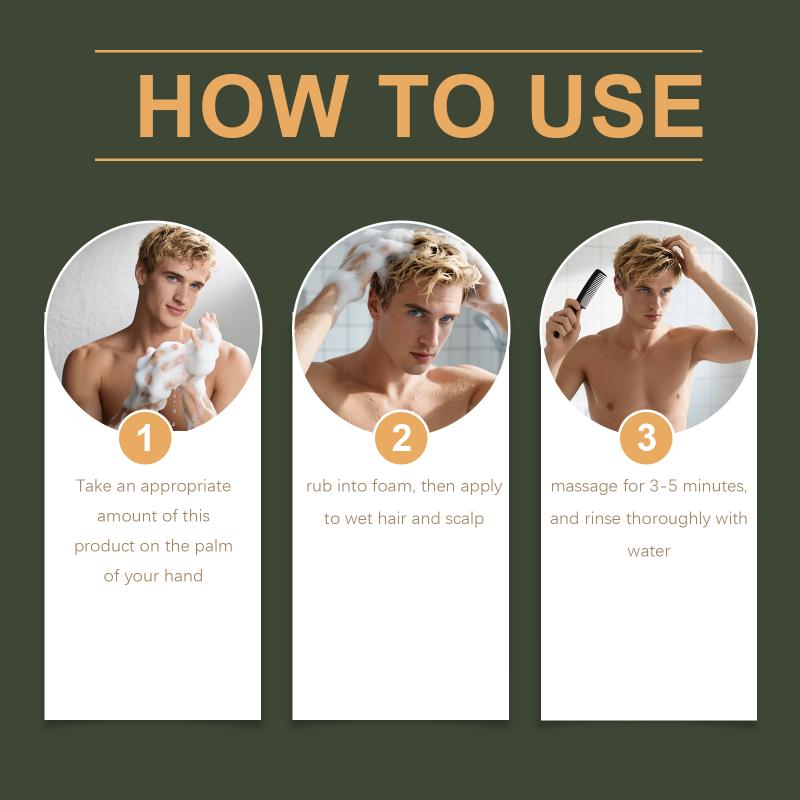 HOW TO USE

1
Take an appropriate amount of this product on the palm of your hand

2
rub into foam, then apply to wet hair and scalp

3
massage for 3-5 minutes, and rinse thoroughly with water