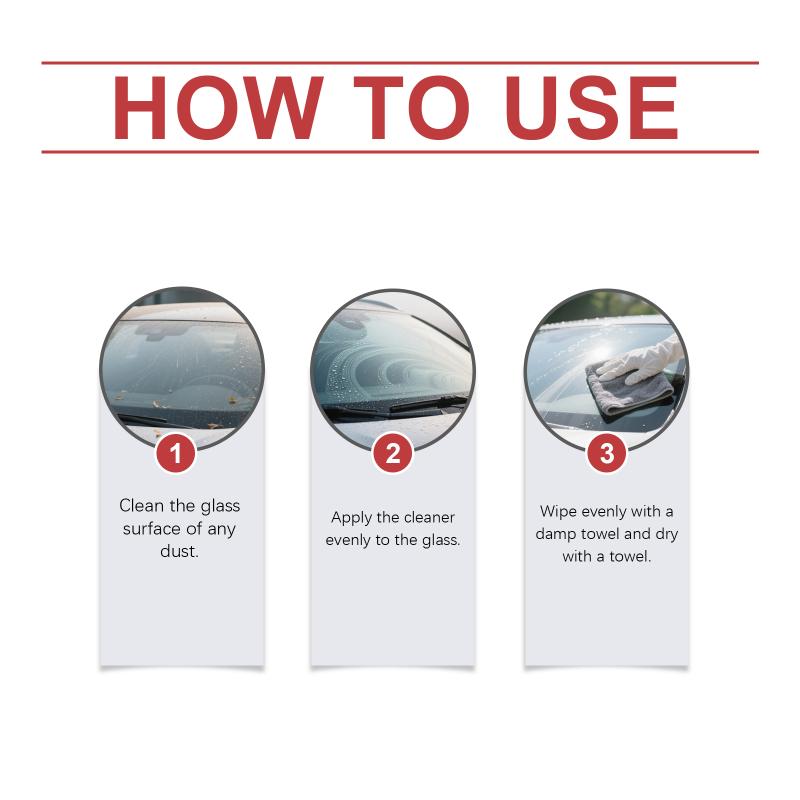 HOW TO USE

1

Clean the glass surface of any dust.

2

Apply the cleaner evenly to the glass.

3

Wipe evenly with a damp towel and dry with a towel.