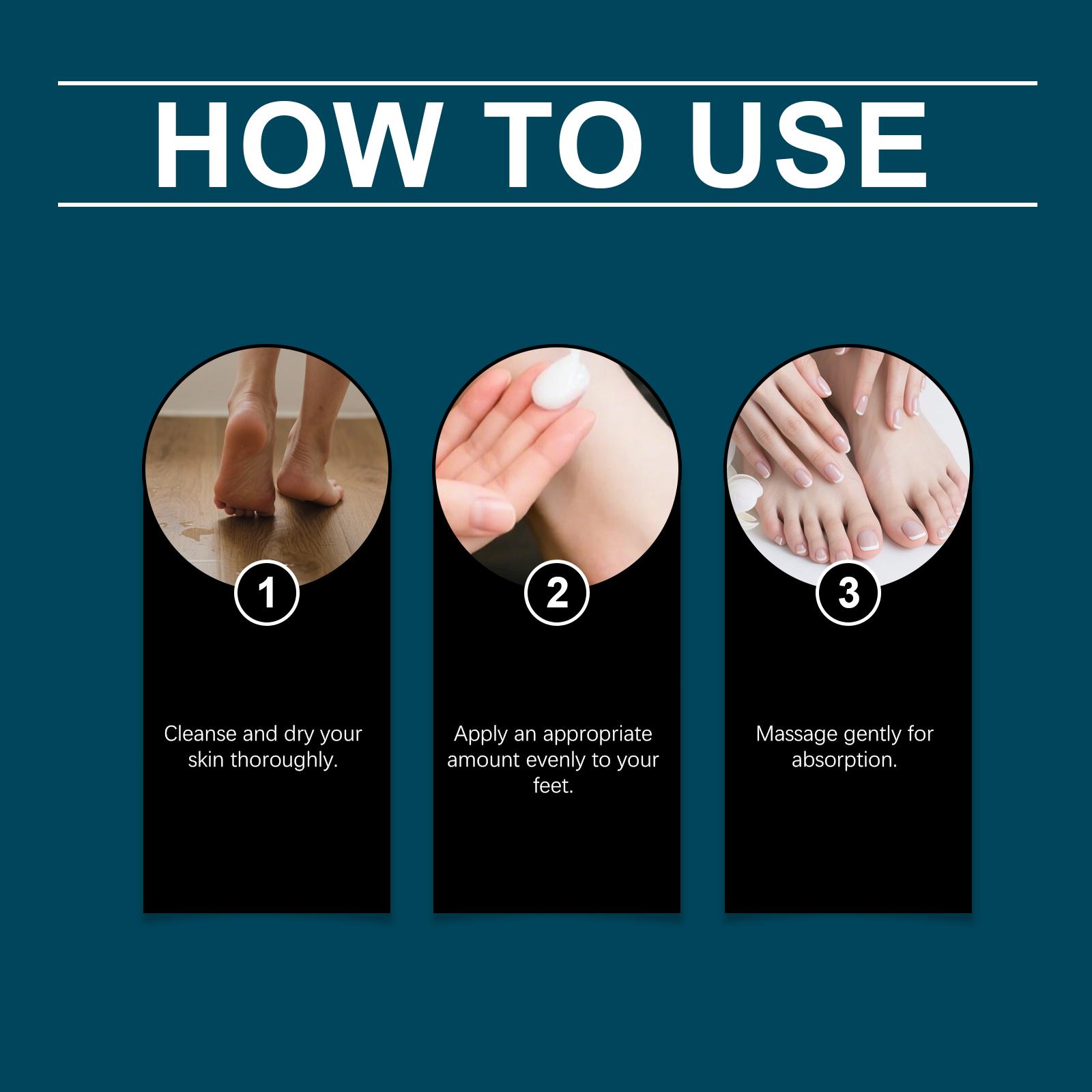 HOW TO USE

1

Cleanse and dry your skin thoroughly.

2

Apply an appropriate amount evenly to your feet.

3

Massage gently for absorption.