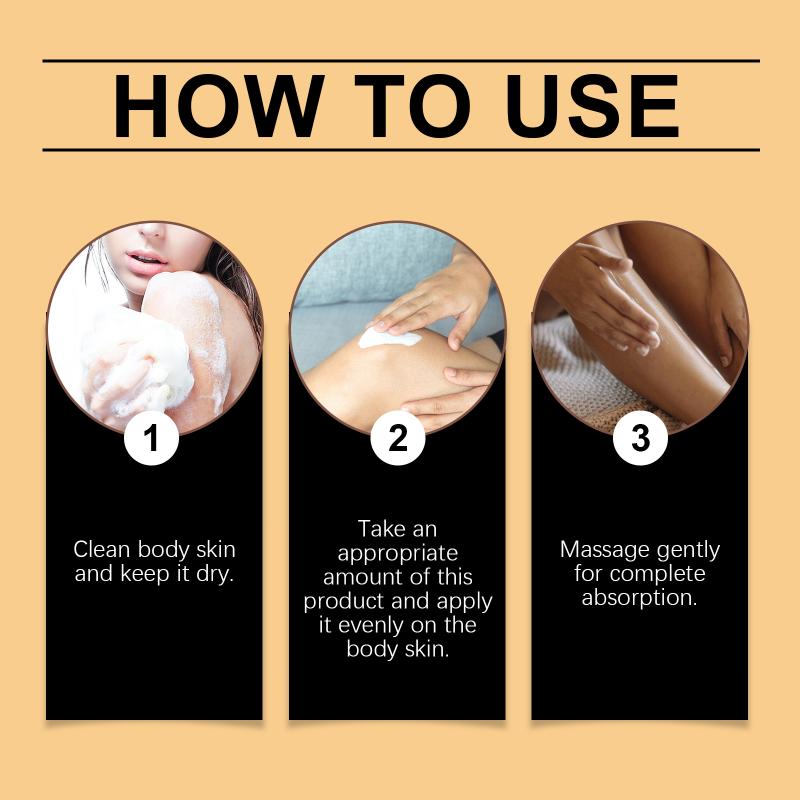 HOW TO USE

1

Clean body skin and keep it dry.

2

Take an appropriate amount of this product and apply it evenly on the body skin.

3

Massage gently for complete absorption.