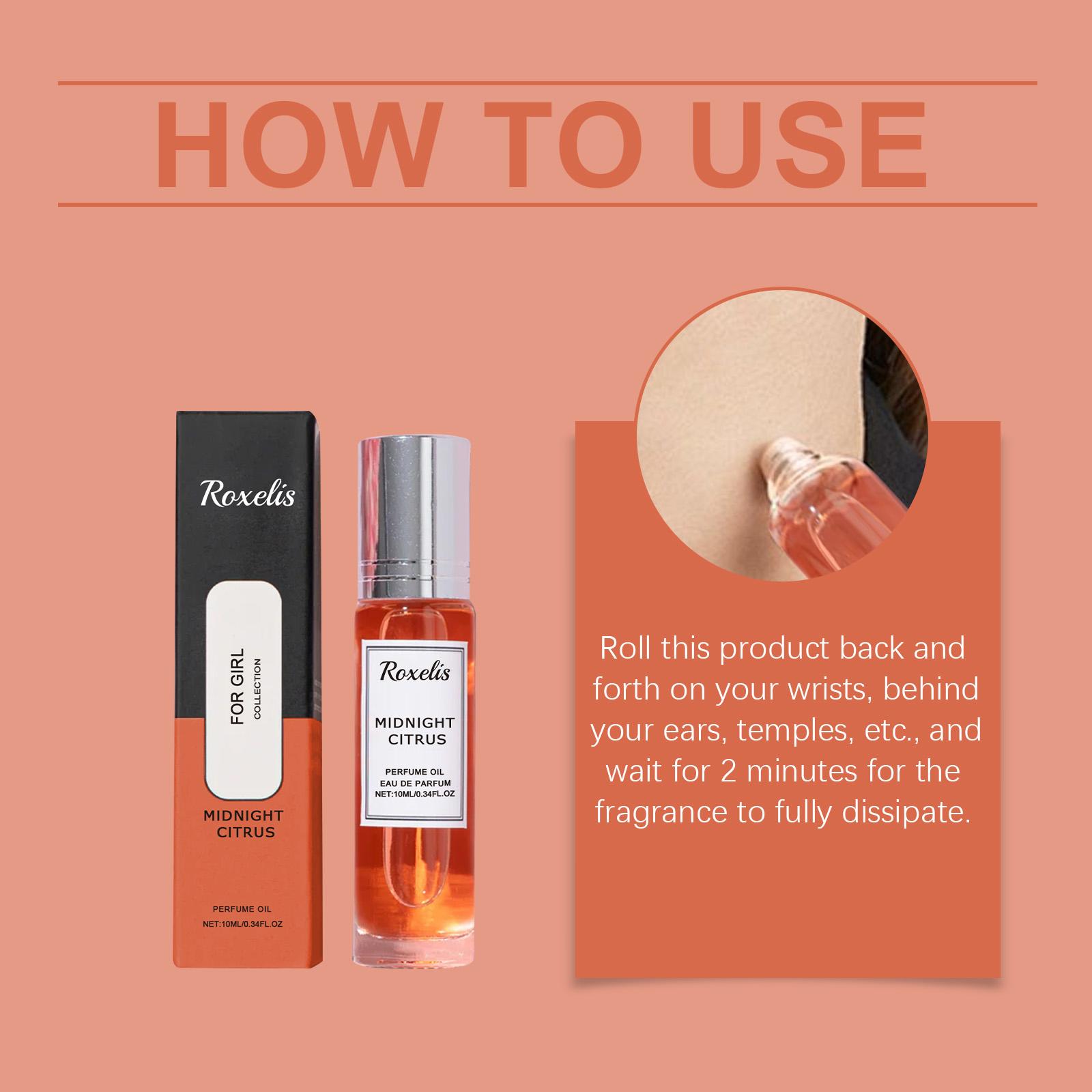 HOW TO USE

Roxelis

FOR GIRL
COLLECTION

MIDNIGHT CITRUS

PERFUME OIL
NET:10ML/0.34FL.OZ

Roxelis

MIDNIGHT CITRUS

PERFUME OIL
EAU DE PARFUM
NET:10ML/0.34FL.OZ

Roll this product back and forth on your wrists, behind your ears, temples, etc., and wait for 2 minutes for the fragrance to fully dissipate.