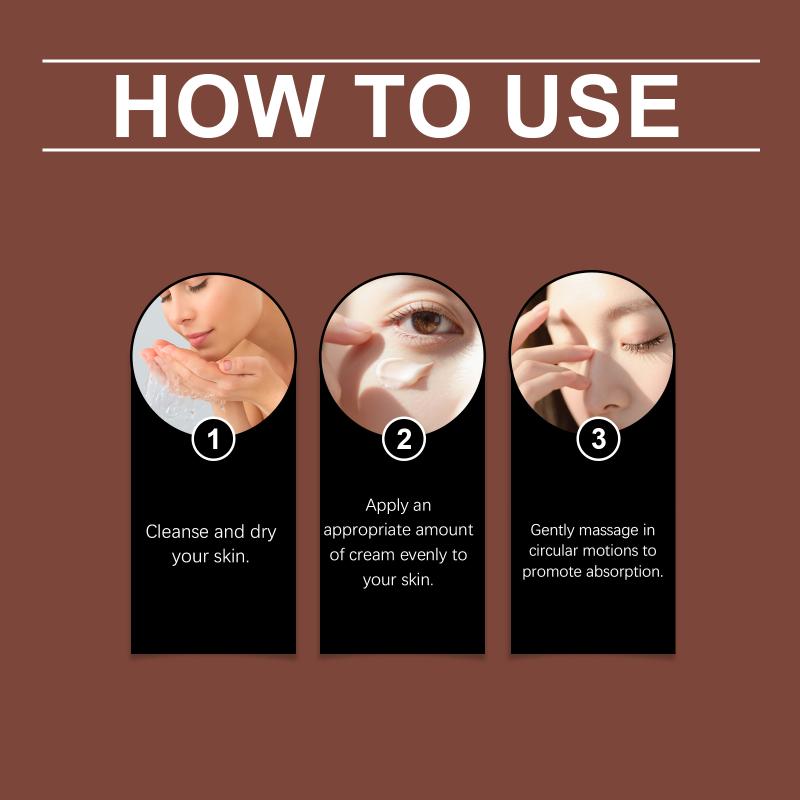 HOW TO USE

1

Cleanse and dry your skin.

2

Apply an appropriate amount of cream evenly to your skin.

3

Gently massage in circular motions to promote absorption.