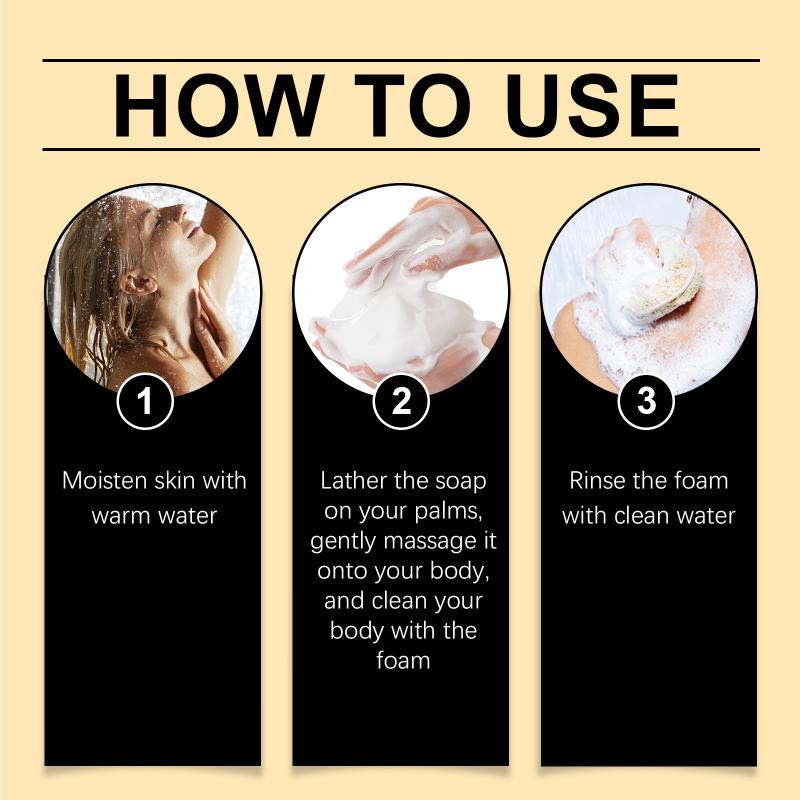 HOW TO USE

1

Moisten skin with warm water

2

Lather the soap on your palms, gently massage it onto your body, and clean your body with the foam

3

Rinse the foam with clean water