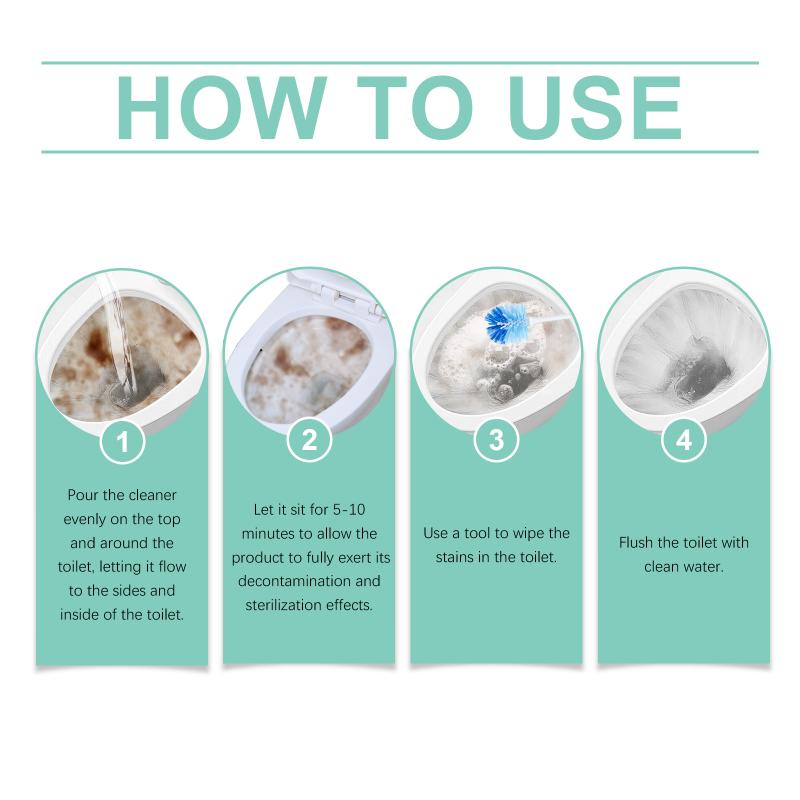 HOW TO USE

1

Pour the cleaner evenly on the top and around the toilet, letting it flow to the sides and inside of the toilet.

2

Let it sit for 5-10 minutes to allow the product to fully exert its decontamination and sterilization effects.

3

Use a tool to wipe the stains in the toilet.

4

Flush the toilet with clean water.