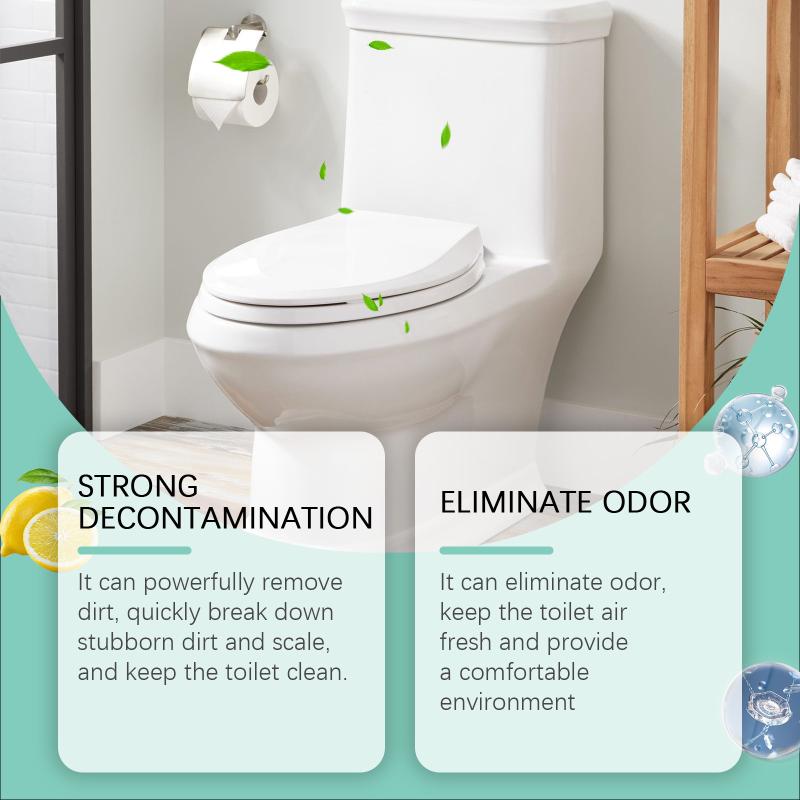 STRONG DECONTAMINATION

It can powerfully remove dirt, quickly break down stubborn dirt and scale, and keep the toilet clean.

ELIMINATE ODOR

It can eliminate odor, keep the toilet air fresh and provide a comfortable environment