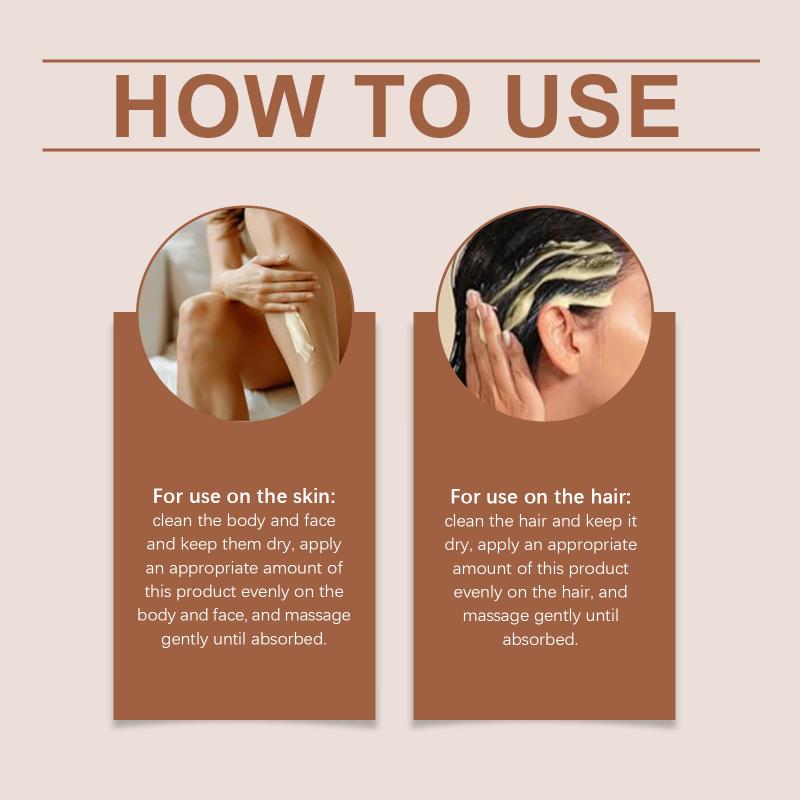 HOW TO USE

For use on the skin: clean the body and face and keep them dry, apply an appropriate amount of this product evenly on the body and face, and massage gently until absorbed.

For use on the hair: clean the hair and keep it dry, apply an appropriate amount of this product evenly on the hair, and massage gently until absorbed.