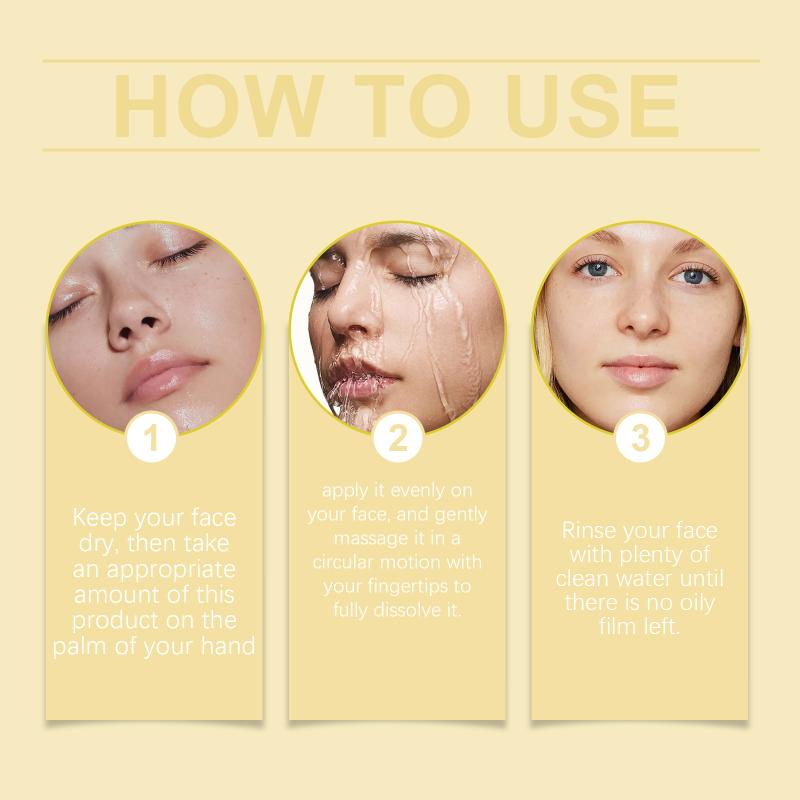 HOW TO USE

1

Keep your face dry, then take an appropriate amount of this product on the palm of your hand

2

apply it evenly on your face, and gently massage it in a circular motion with your fingertips to fully dissolve it.

3

Rinse your face with plenty of clean water until there is no oily film left.