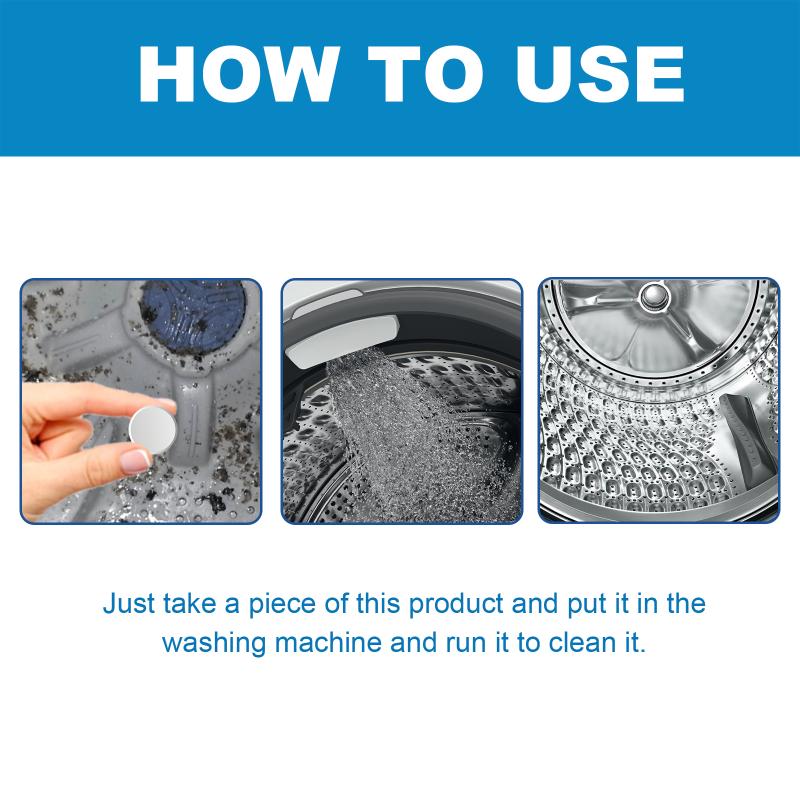 HOW TO USE

Just take a piece of this product and put it in the washing machine and run it to clean it.