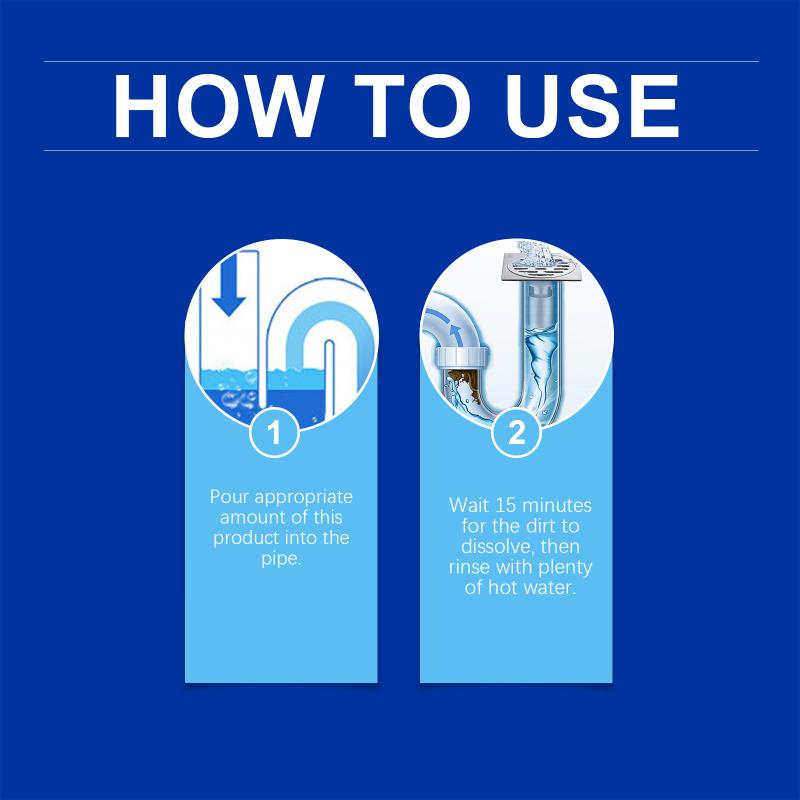 HOW TO USE

1

Pour appropriate amount of this product into the pipe.

2

Wait 15 minutes for the dirt to dissolve, then rinse with plenty of hot water.