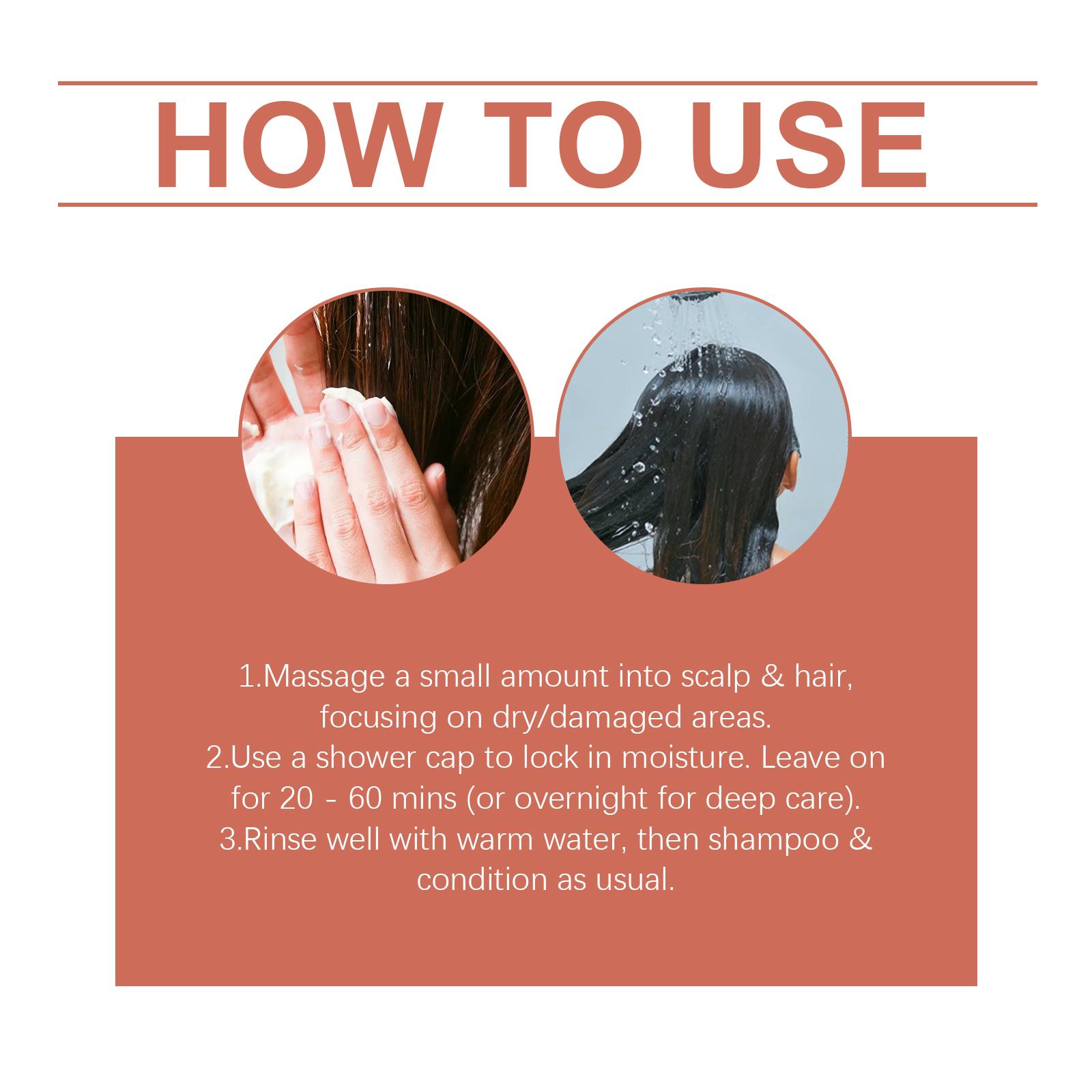 HOW TO USE

1.Massage a small amount into scalp & hair, focusing on dry/damaged areas.
2.Use a shower cap to lock in moisture. Leave on for 20 - 60 mins (or overnight for deep care).
3.Rinse well with warm water, then shampoo & condition as usual.